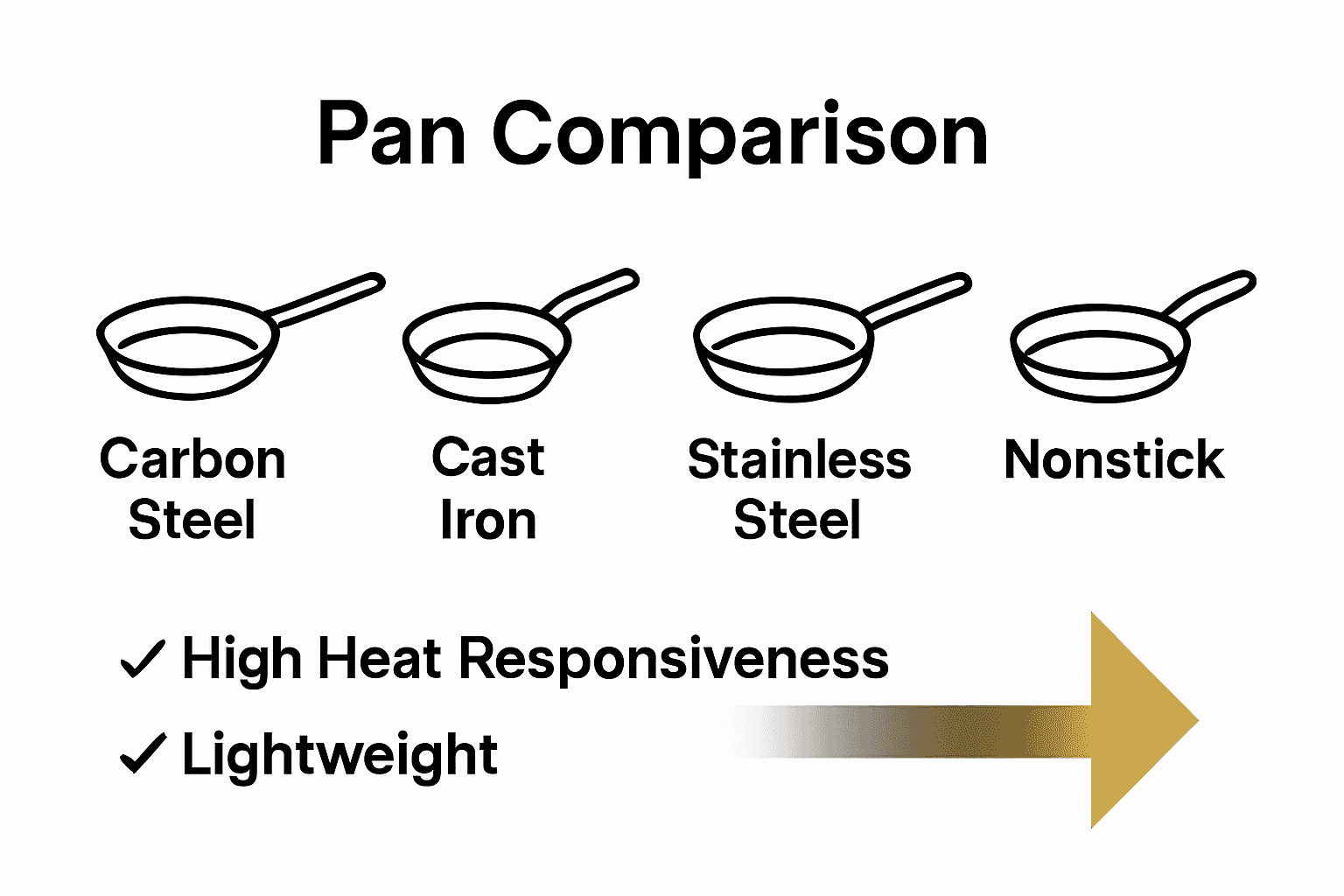 Pan Comparison

Carbon Steel

Cast Iron

Stainless Steel

Nonstick

✓ High Heat Responsiveness

✓ Lightweight