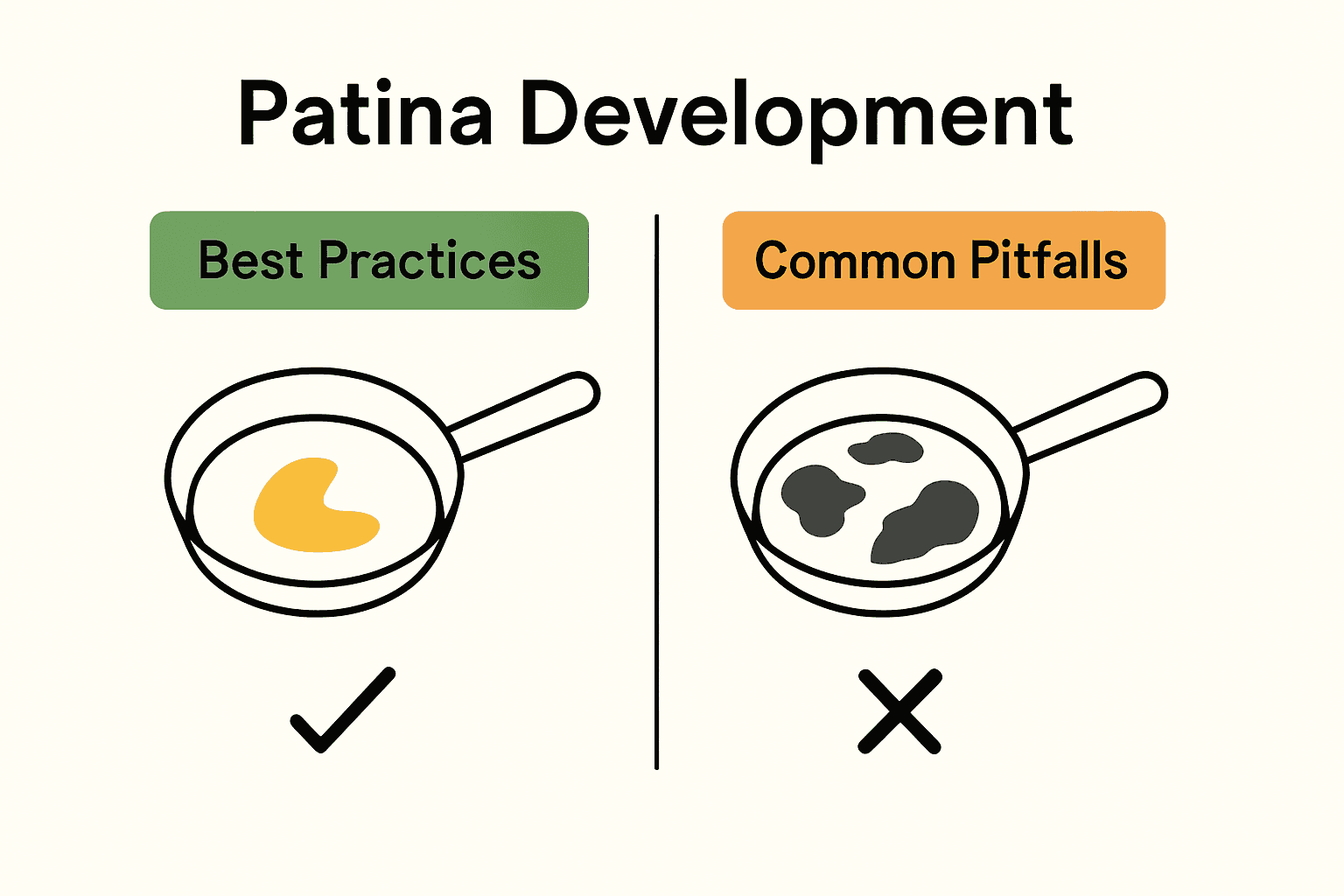 Patina Development

Best Practices

Common Pitfalls