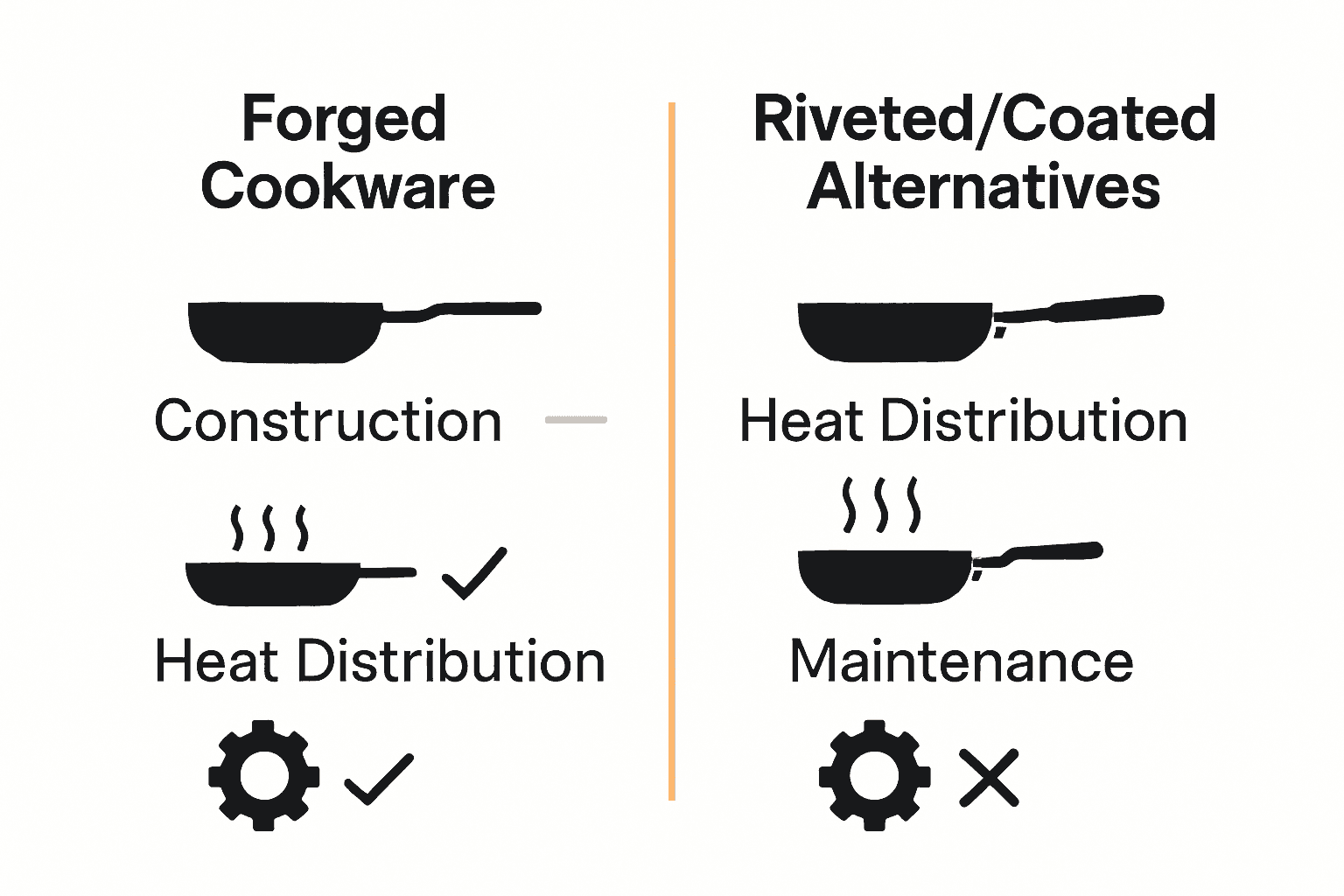 Forged Cookware

Construction

Heat Distribution

Riveted/Coated Alternatives

Heat Distribution

Maintenance