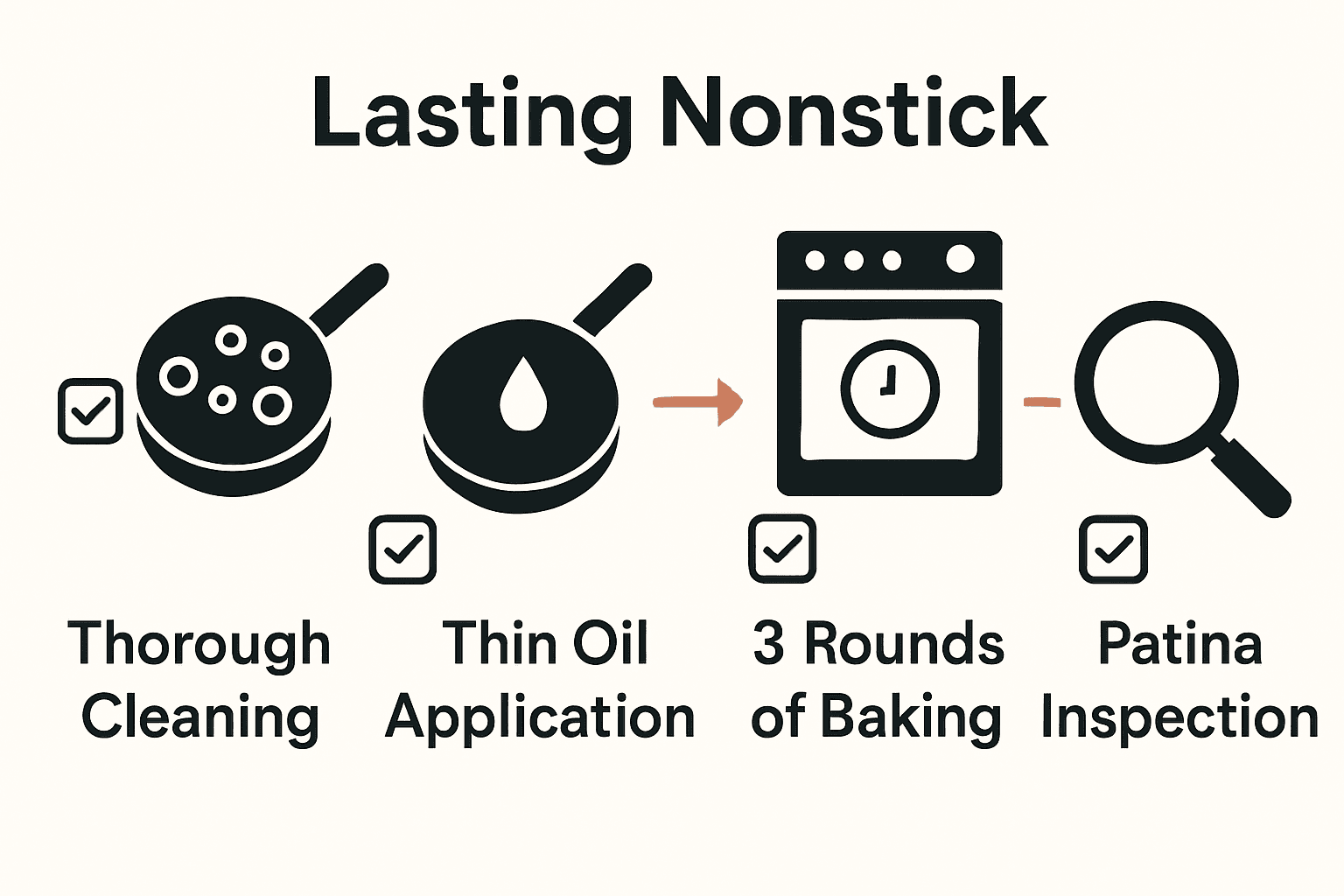 Lasting Nonstick

Thorough Cleaning

Thin Oil Application

3 Rounds of Baking

Patina Inspection