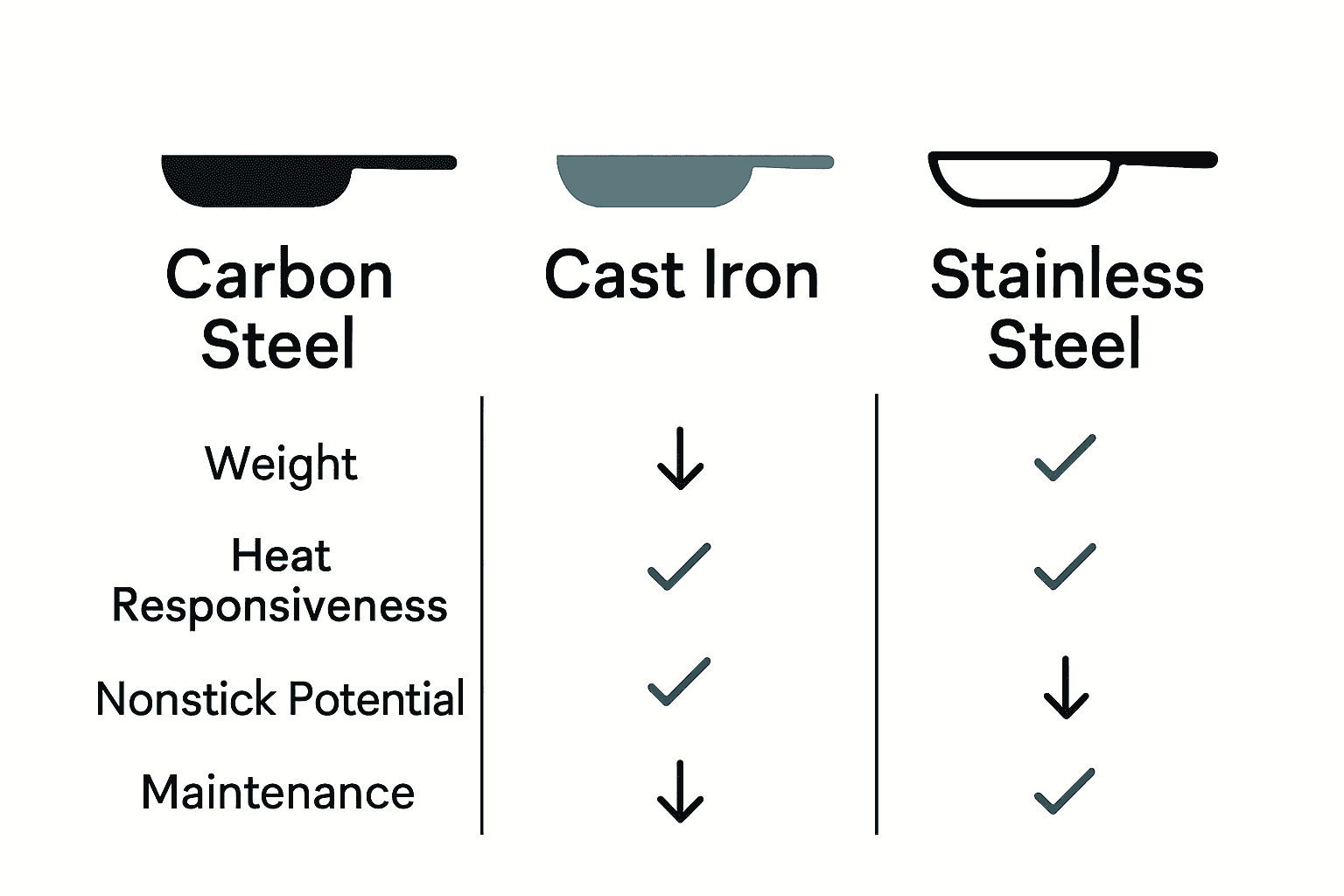 | Carbon Steel | Cast Iron | Stainless Steel |
|---|---|---|
| Weight | ↓ | ✓ |
| Heat Responsiveness | ✓ | ✓ |
| Nonstick Potential | ✓ | ↓ |
| Maintenance | ↓ | ✓ |