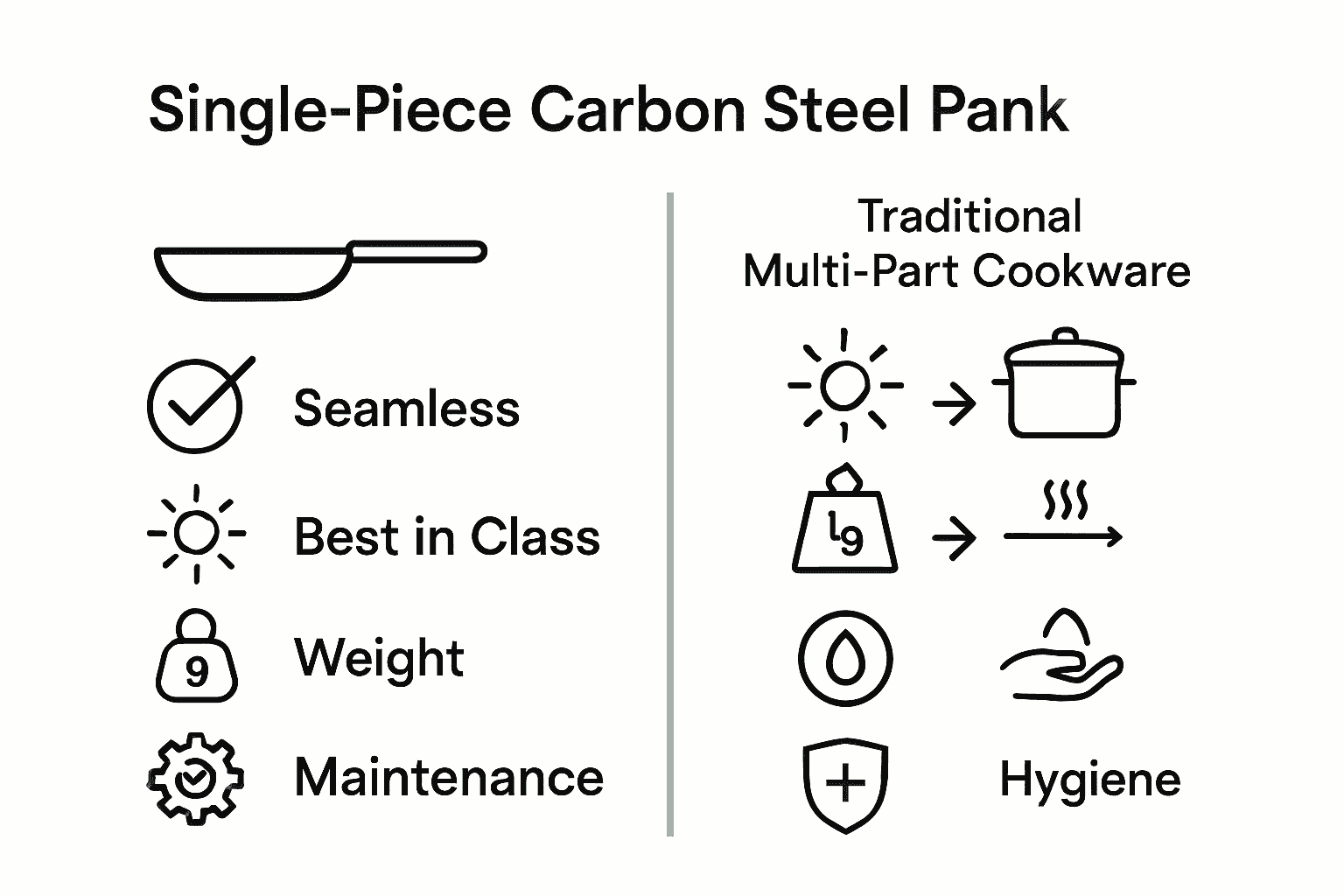 Single-Piece Carbon Steel Pank

Seamless

Best in Class

9

Weight

Maintenance

Traditional
Multi-Part Cookware

l9

Hygiene