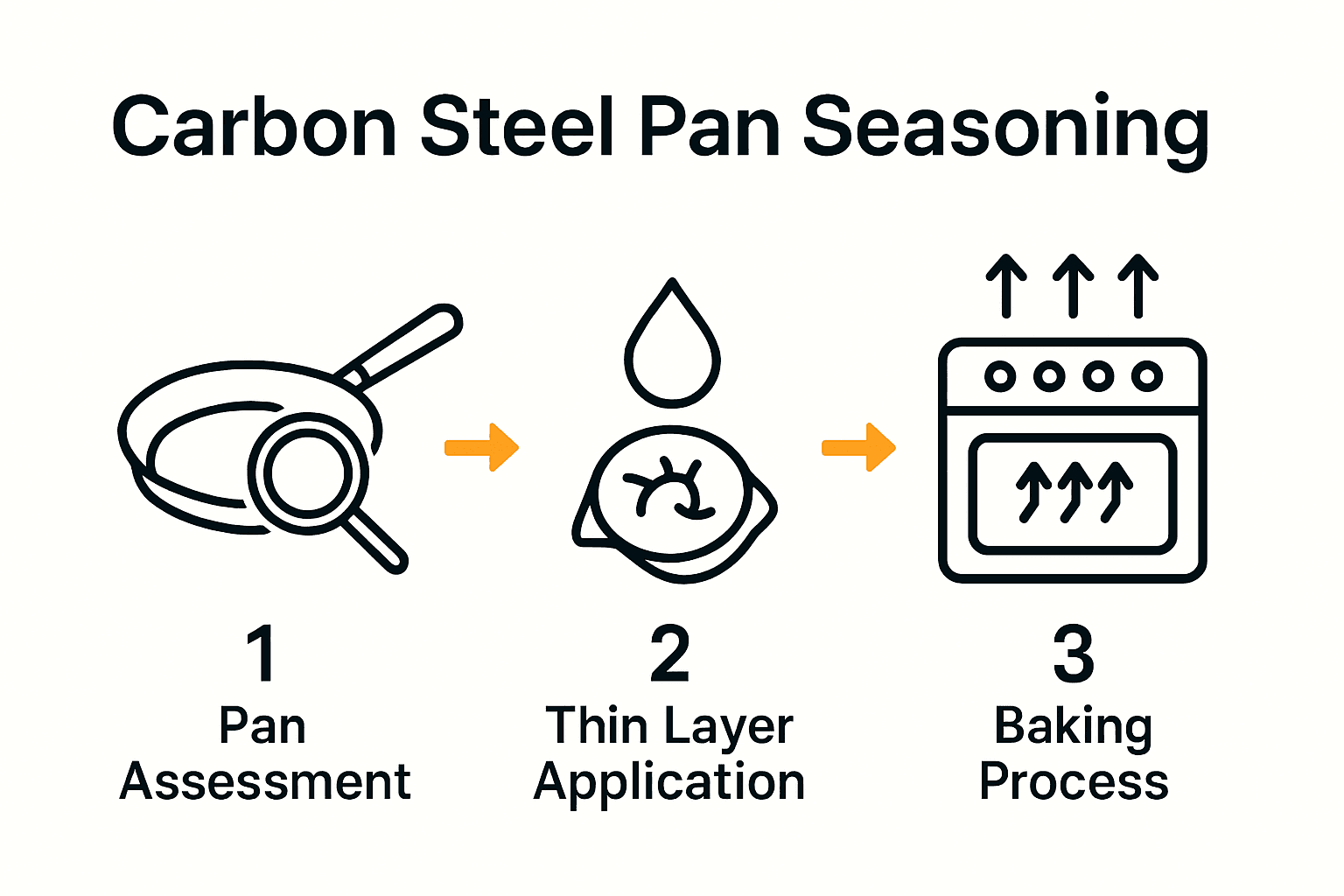 Carbon Steel Pan Seasoning

1
Pan Assessment

2
Thin Layer Application

3
Baking Process