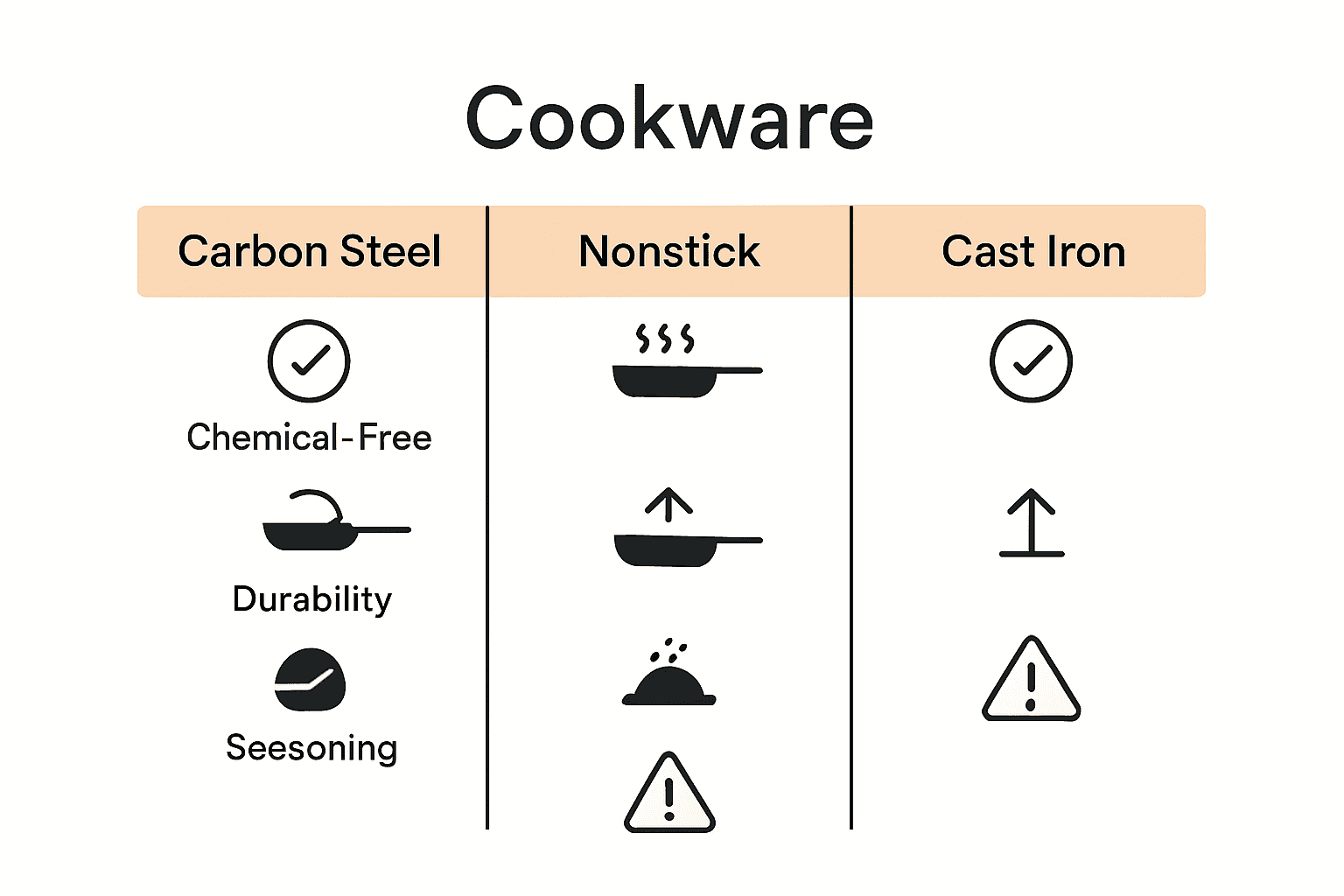 Cookware

| Carbon Steel | Nonstick | Cast Iron |
|---|---|---|
| Chemical-Free | | |
| Durability | | |
| Seesoning | | |