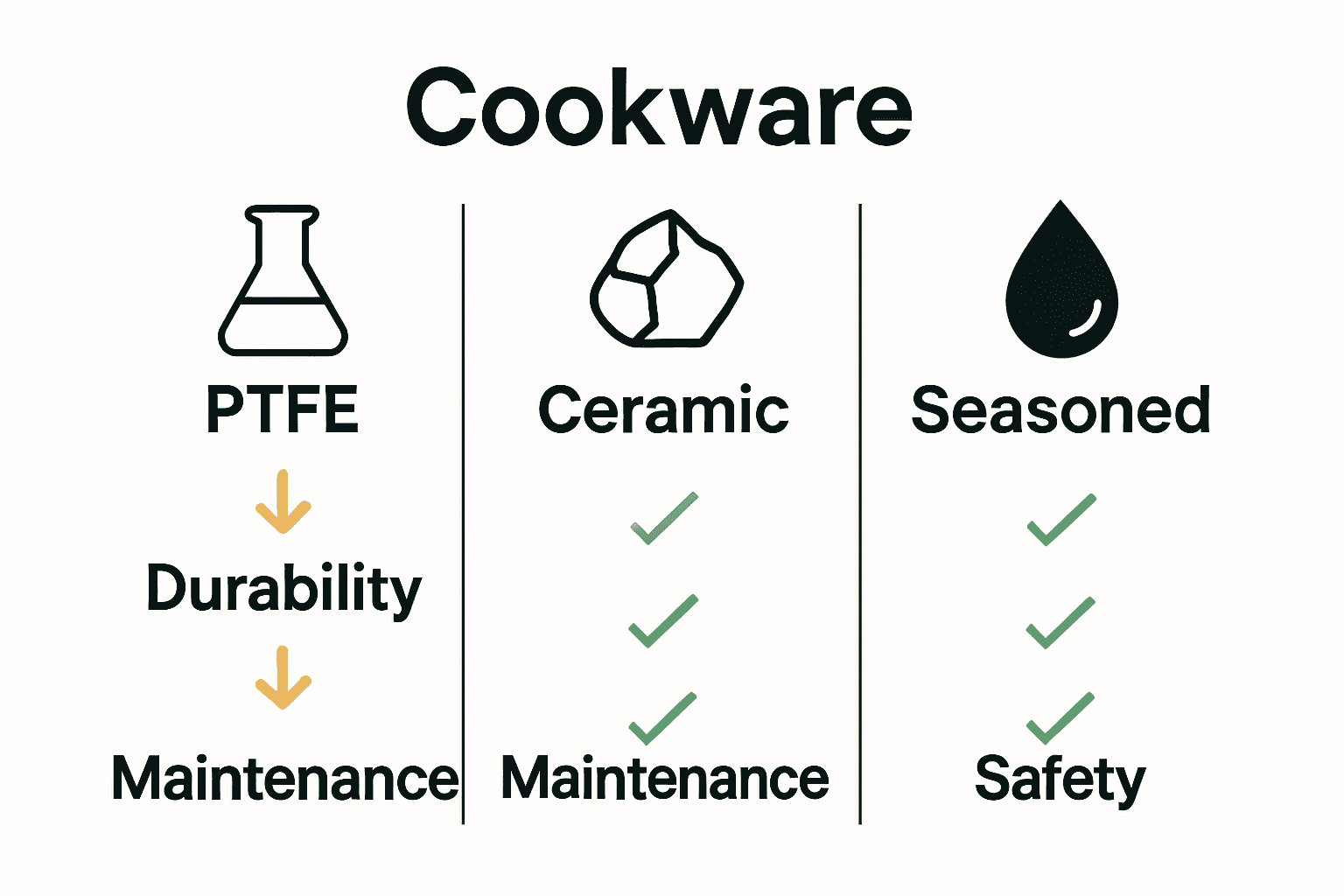 Cookware

PTFE

Durability

Maintenance

Ceramic

Maintenance

Seasoned

Safety