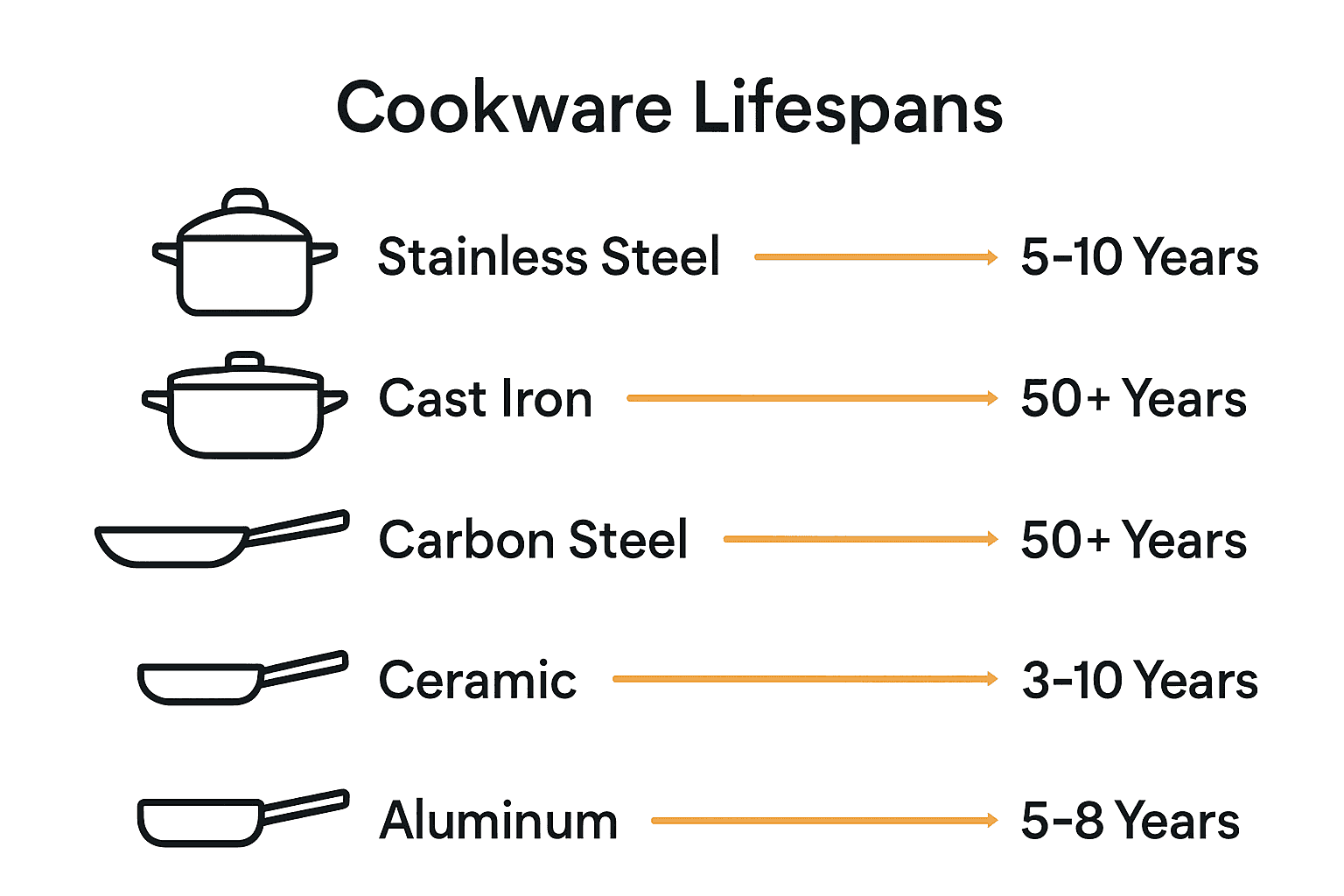 Cookware Lifespans

Stainless Steel 5-10 Years

Cast Iron 50+ Years

Carbon Steel 50+ Years

Ceramic 3-10 Years

Aluminum 5-8 Years