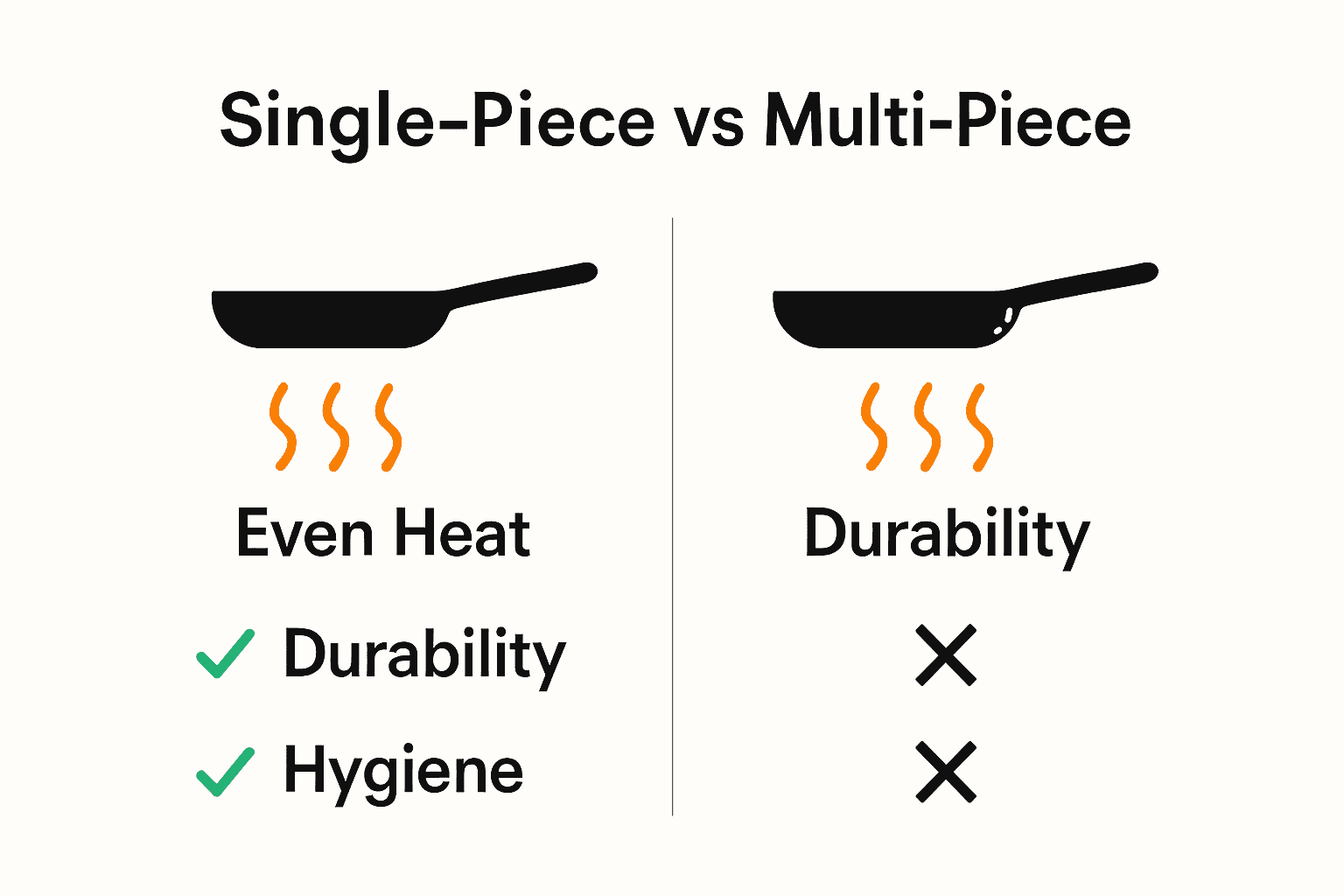 Single-Piece vs Multi-Piece

Even Heat

✓ Durability

✓ Hygiene

Durability

✕

✕