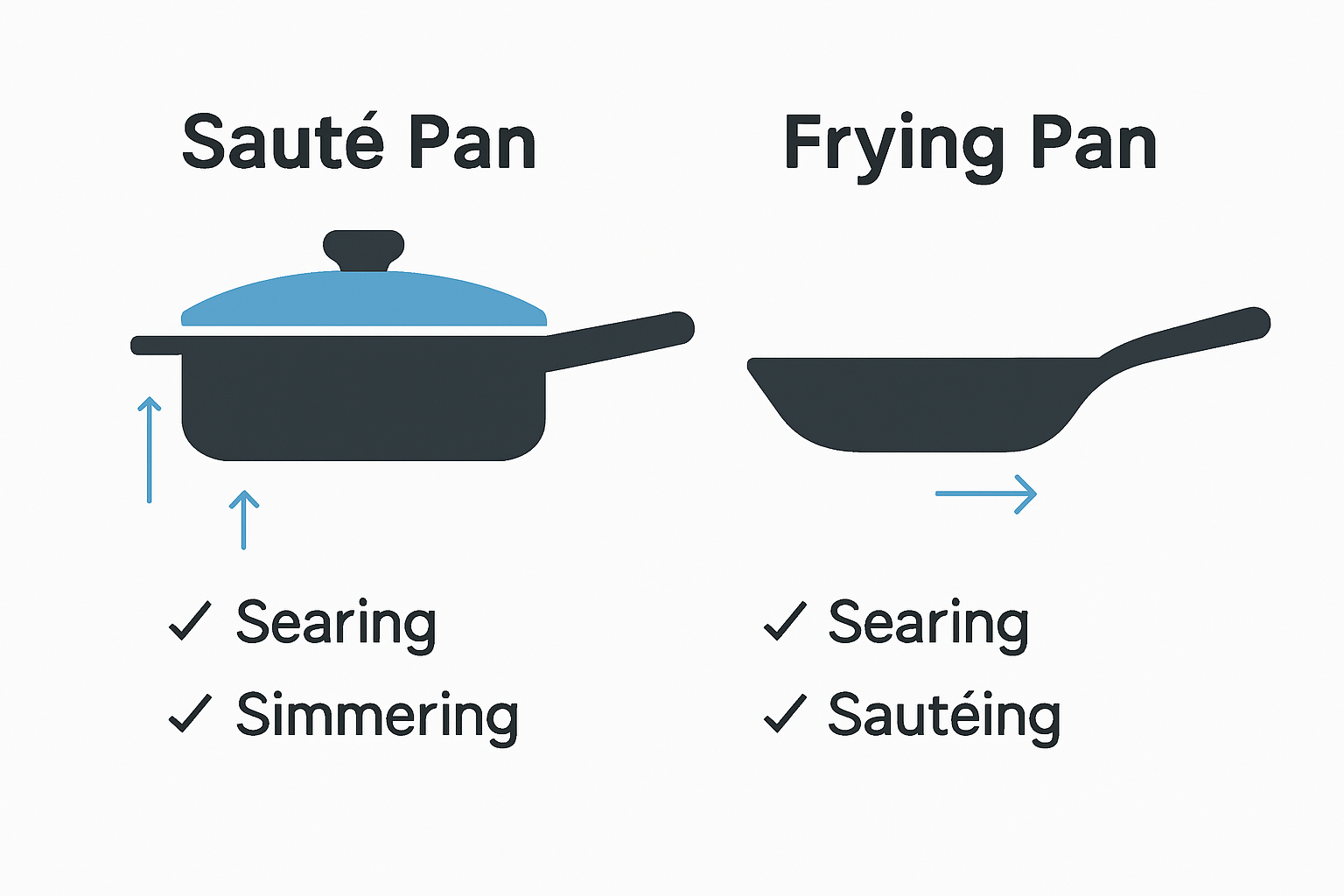 Sauté Pan

✓ Searing
✓ Simmering

Frying Pan

✓ Searing
✓ Sautéing