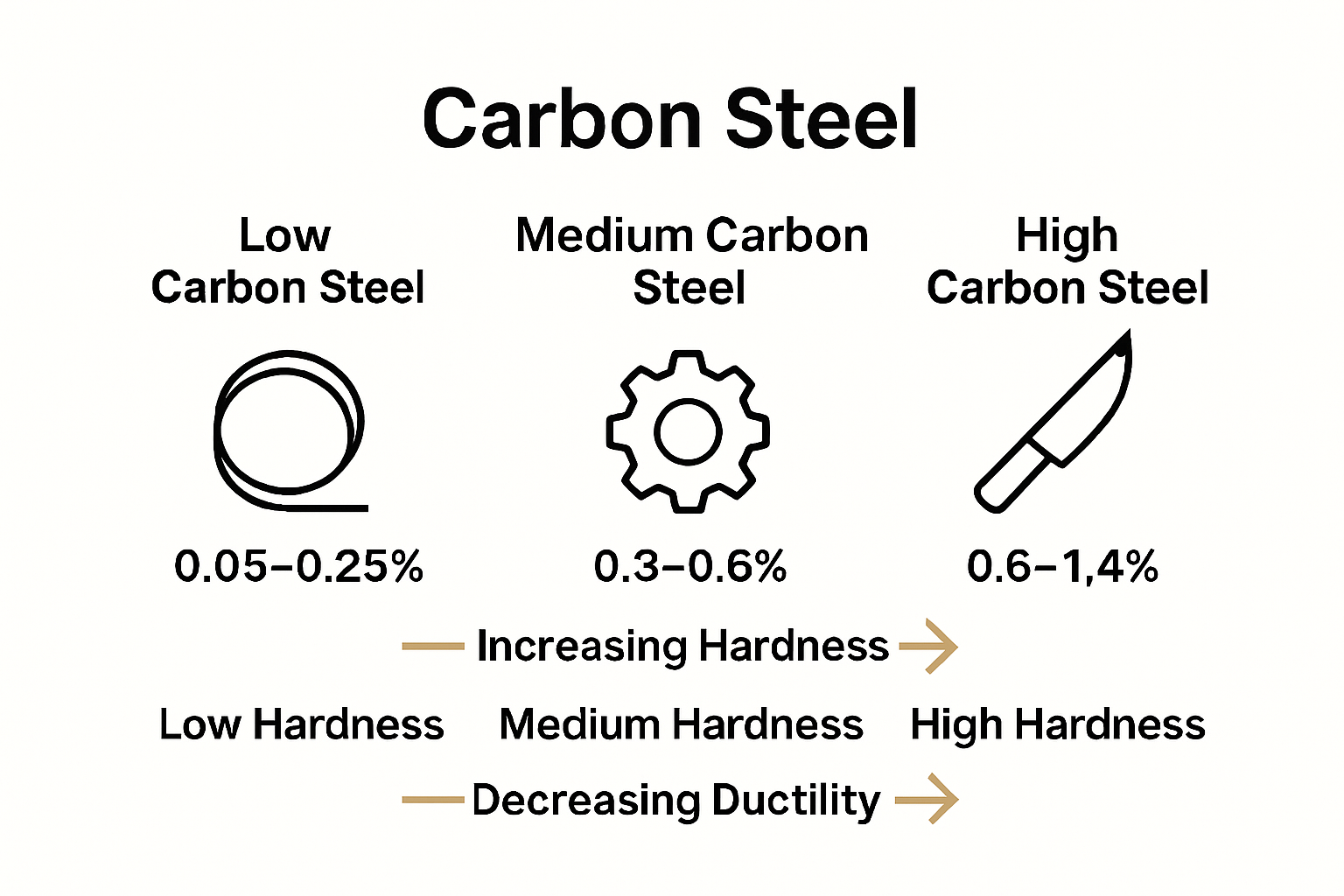 Carbon Steel

Low Carbon Steel

Medium Carbon Steel

High Carbon Steel

0.05–0.25%

0.3–0.6%

0.6–1,4%

Increasing Hardness

Low Hardness

Medium Hardness

High Hardness

Decreasing Ductility