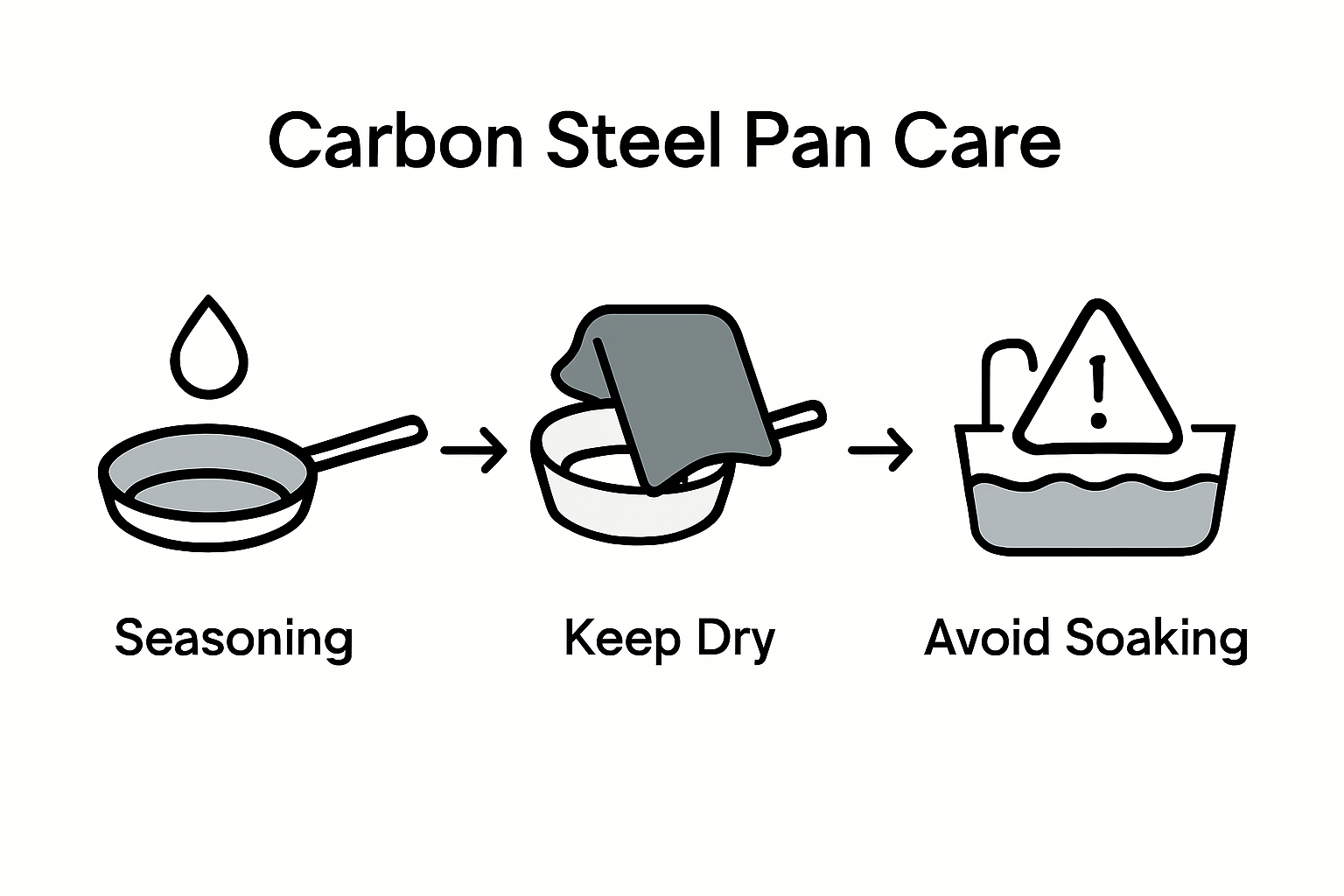 Carbon Steel Pan Care

Seasoning

Keep Dry

Avoid Soaking