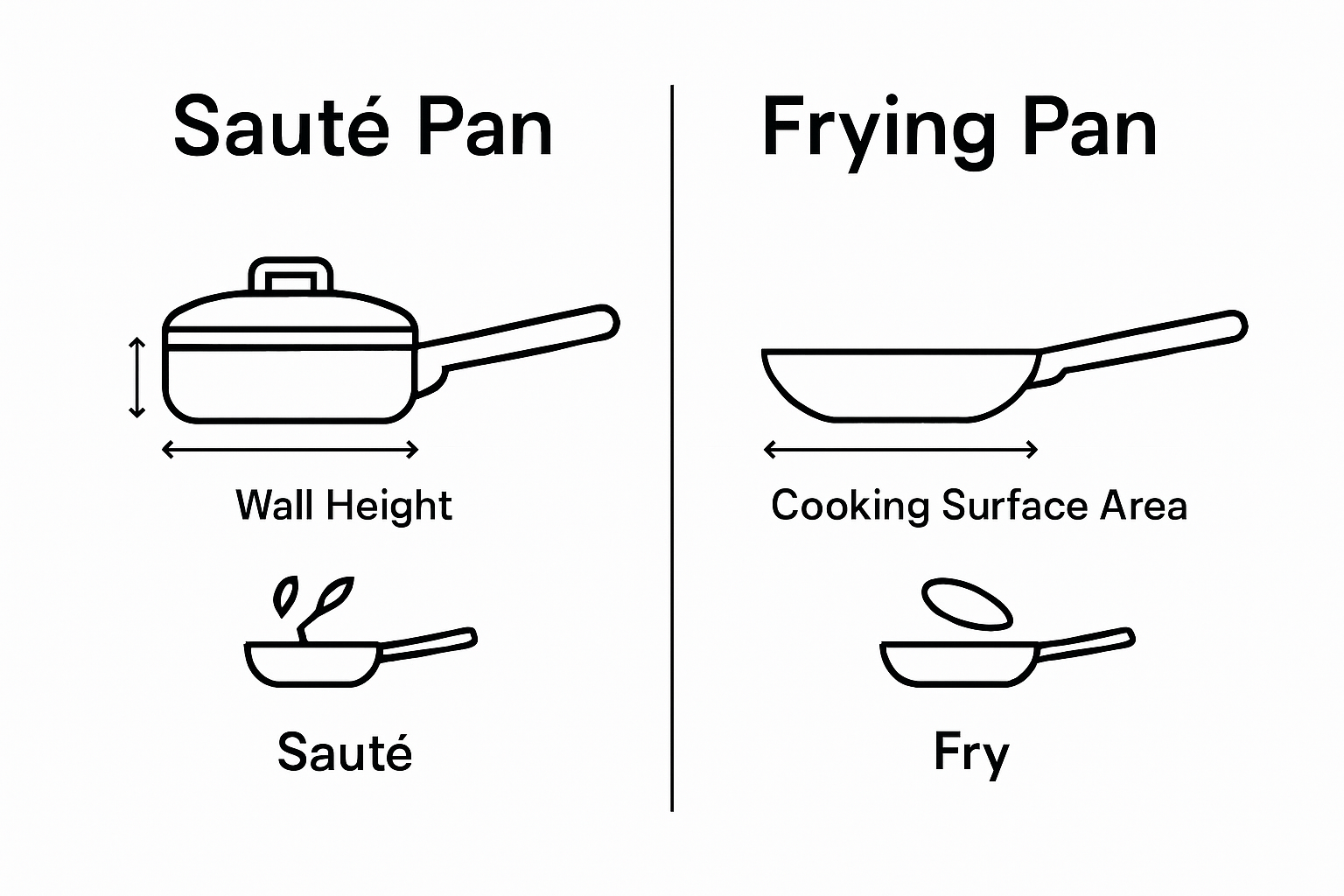 Sauté Pan

Wall Height

Sauté

Frying Pan

Cooking Surface Area

Fry