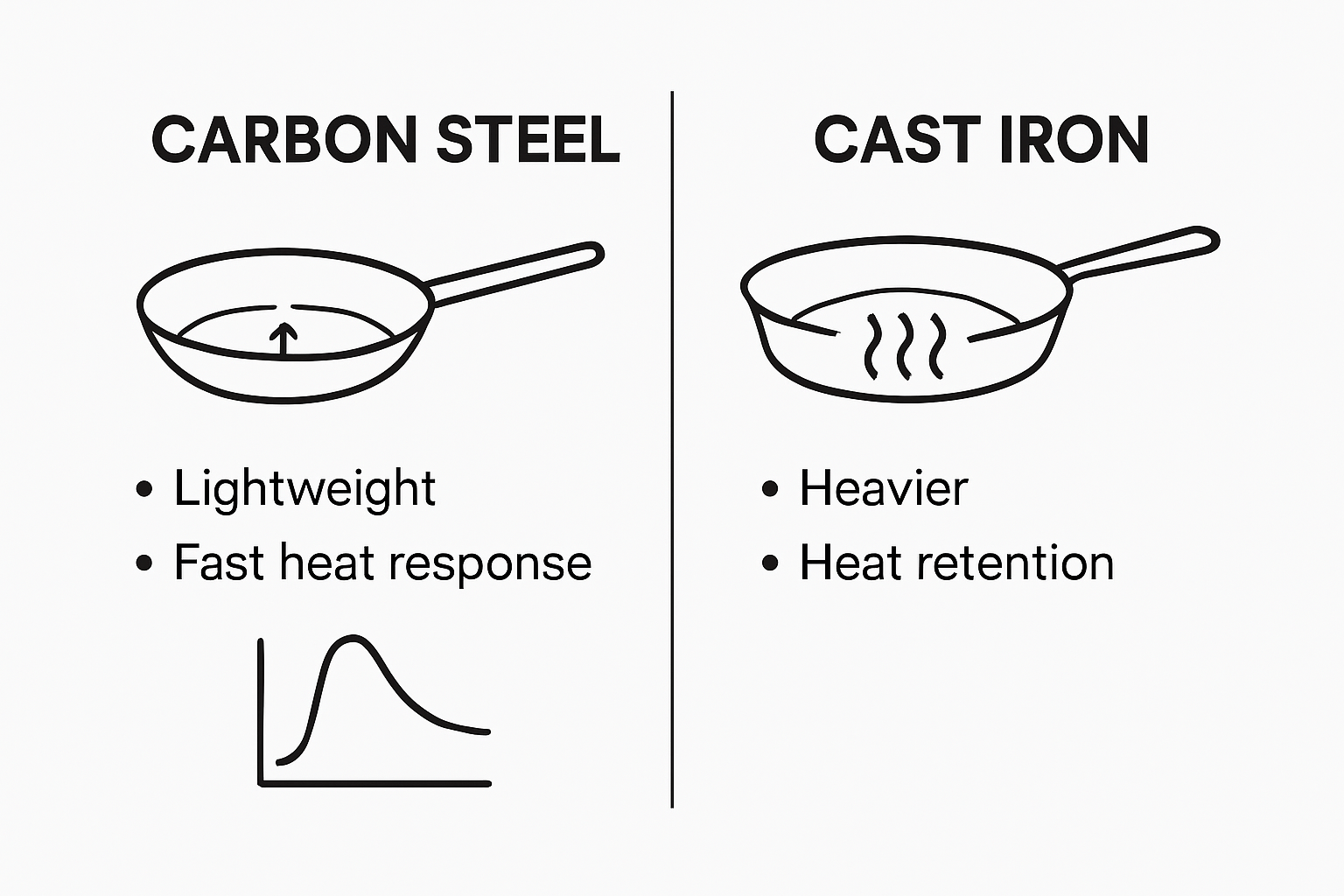 CARBON STEEL

• Lightweight
• Fast heat response

CAST IRON

• Heavier
• Heat retention