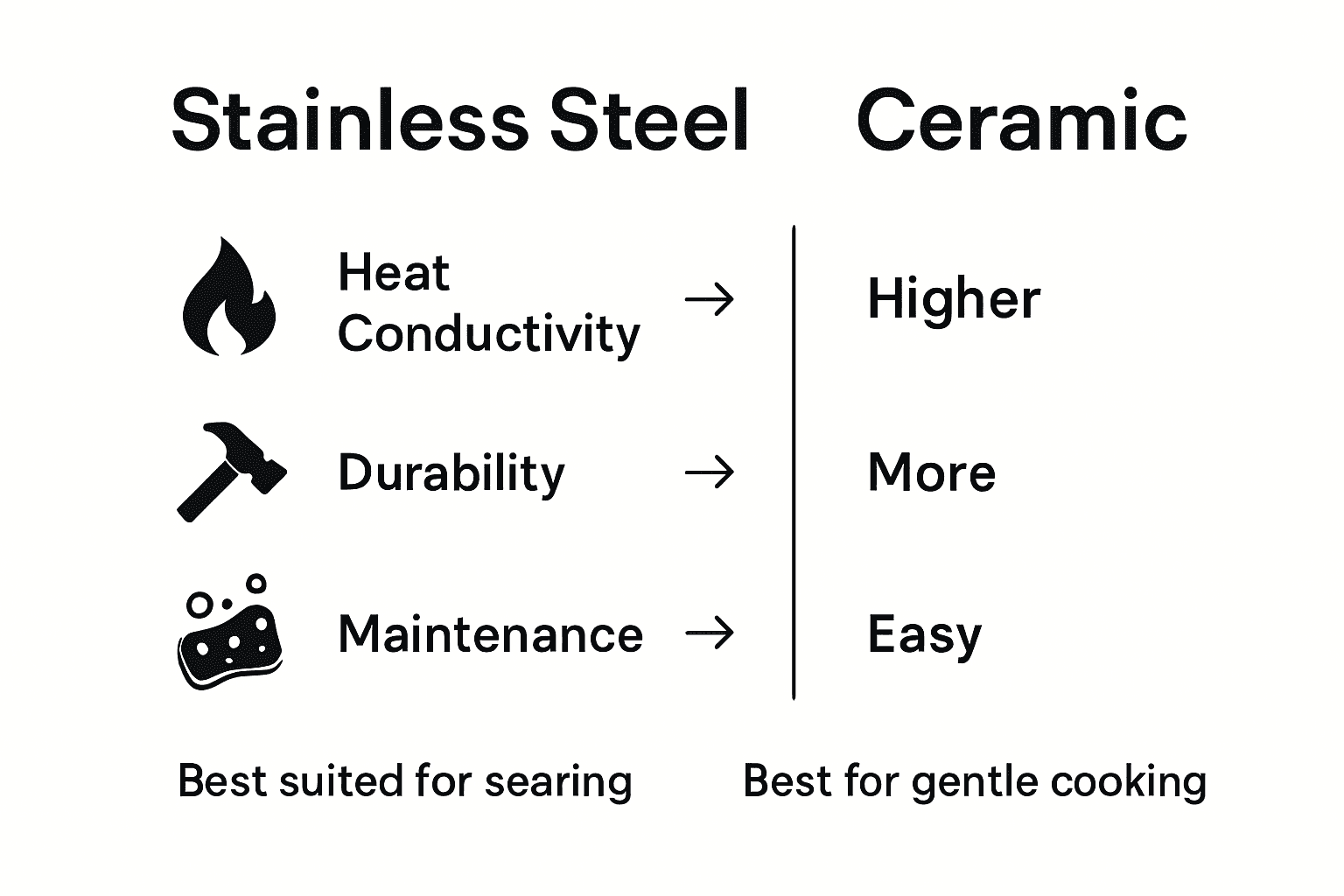 Stainless Steel Ceramic

Heat Conductivity → Higher

Durability → More

Maintenance → Easy

Best suited for searing

Best for gentle cooking