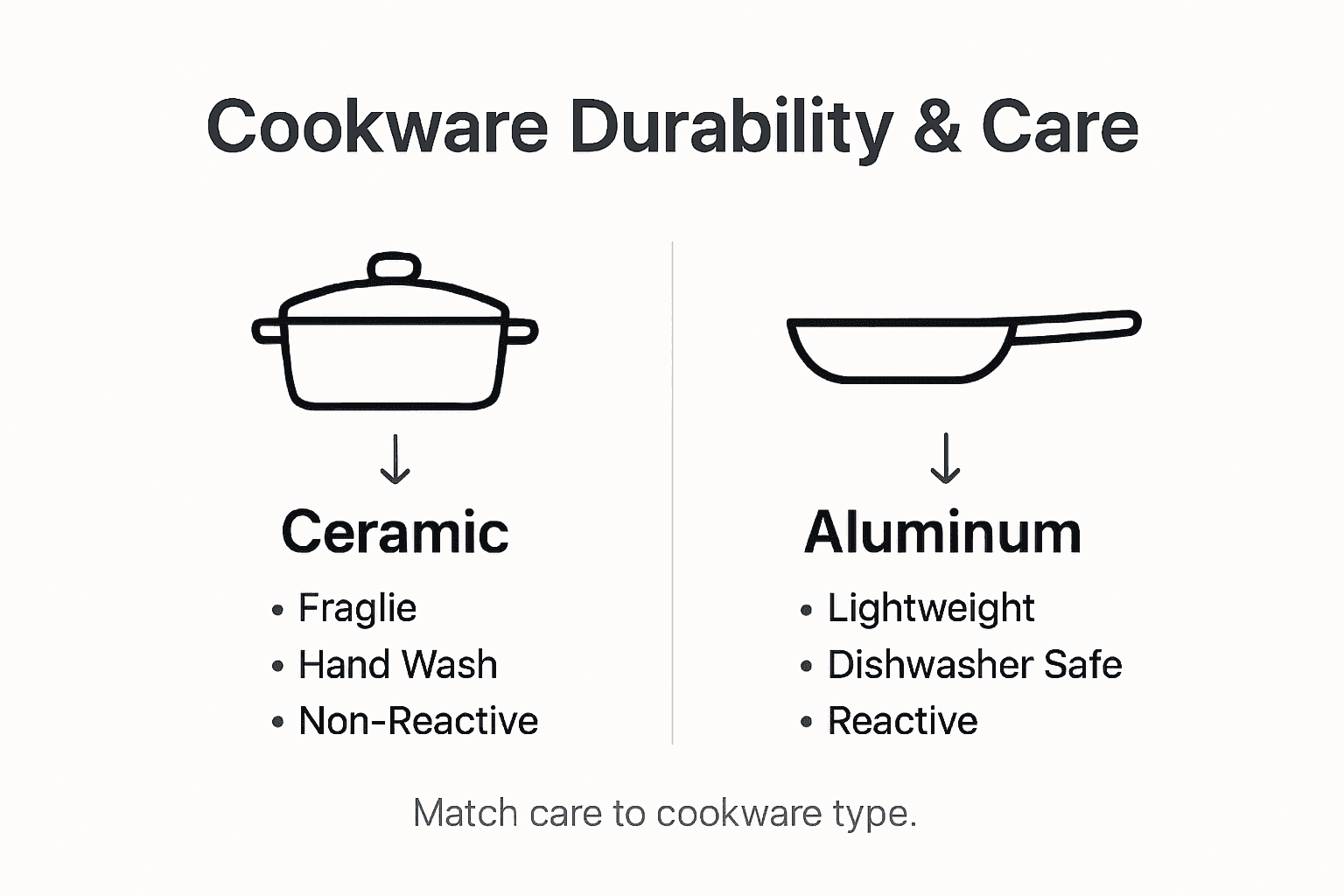 Cookware Durability & Care

↓

Ceramic

• Fraglie
• Hand Wash
• Non-Reactive

↓

Aluminum

• Lightweight
• Dishwasher Safe
• Reactive

Match care to cookware type.