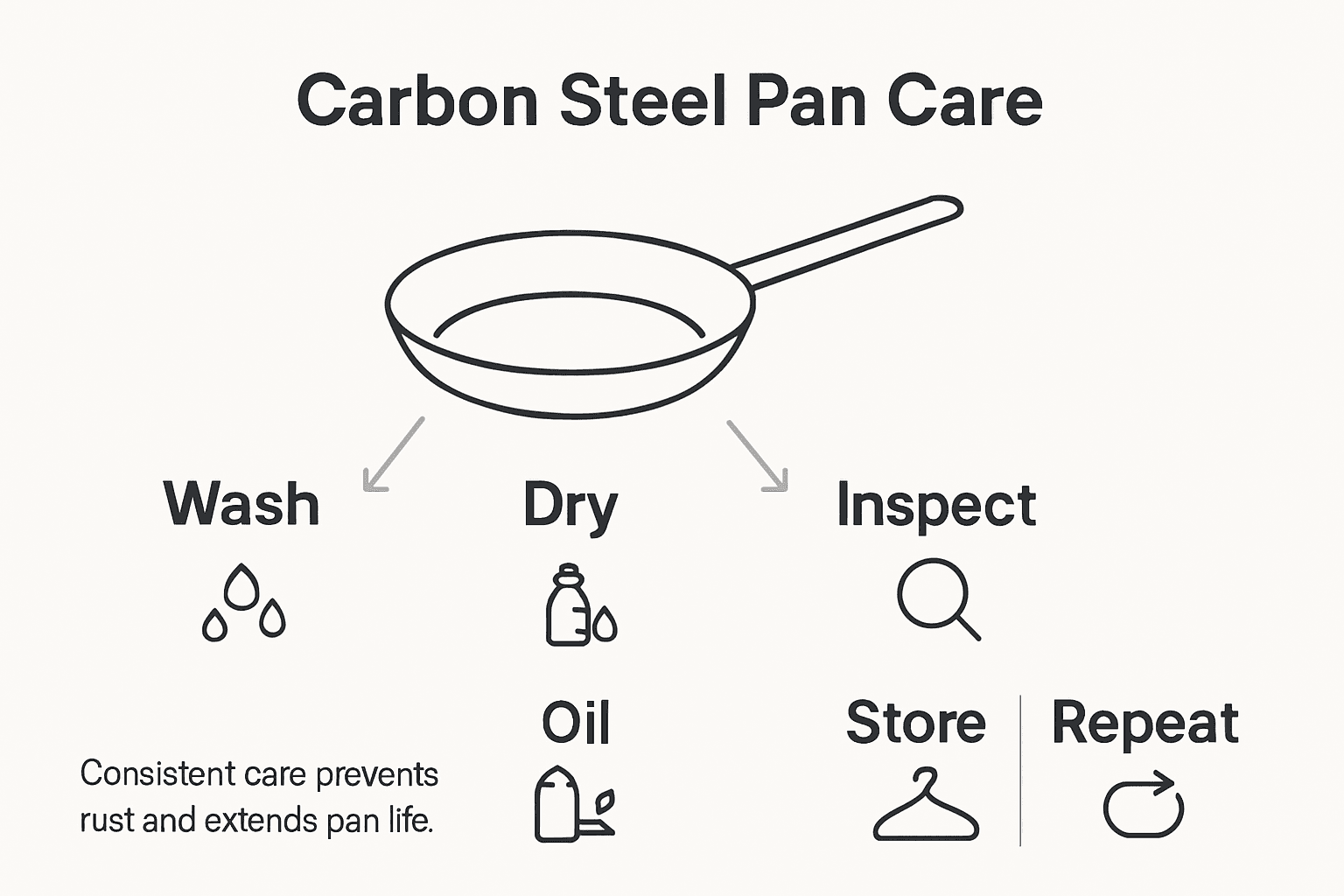 Carbon Steel Pan Care

Wash

Dry

Inspect

Oil

Store

Repeat

Consistent care prevents rust and extends pan life.