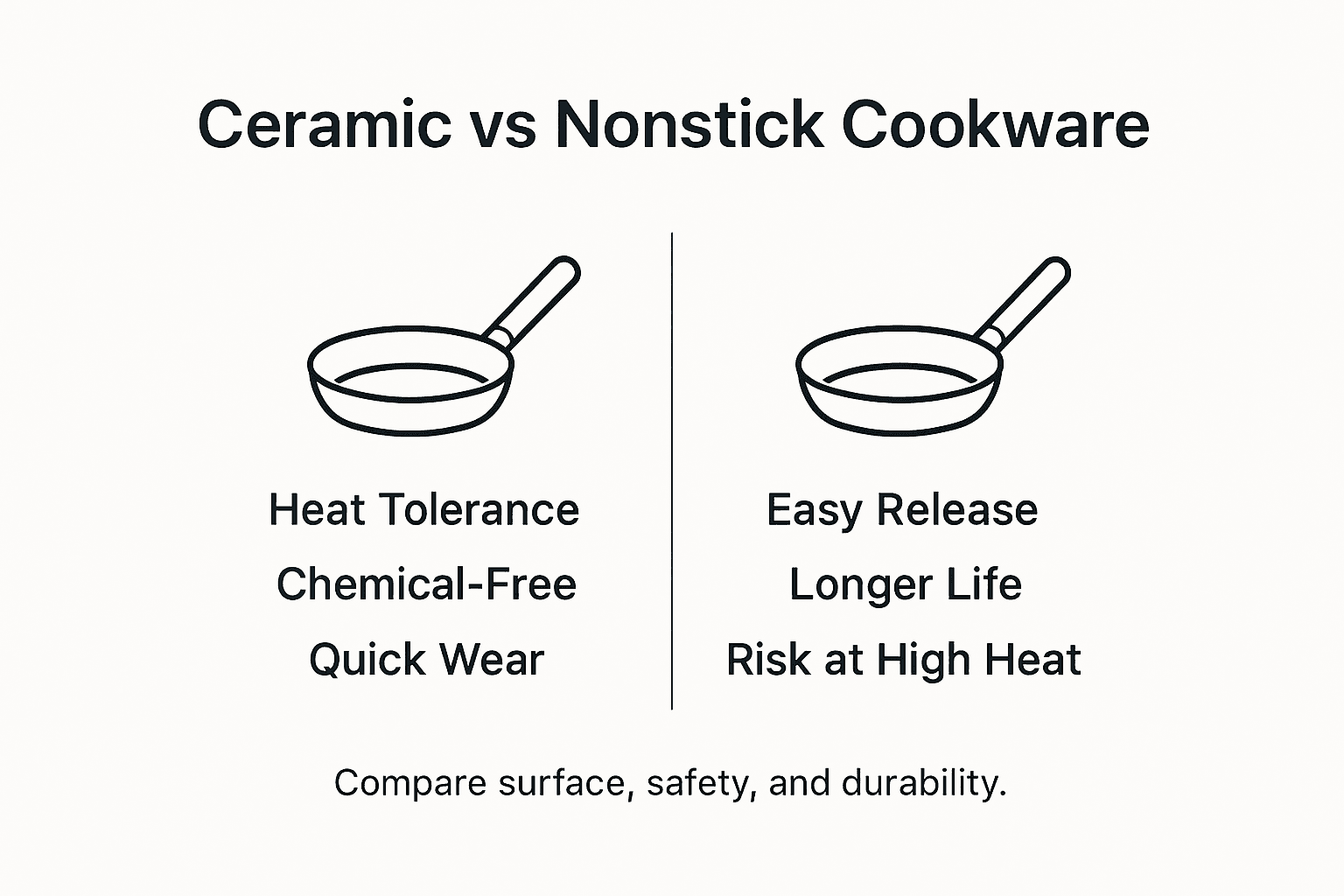 Ceramic vs Nonstick Cookware

Heat Tolerance
Chemical-Free
Quick Wear

Easy Release
Longer Life
Risk at High Heat

Compare surface, safety, and durability.