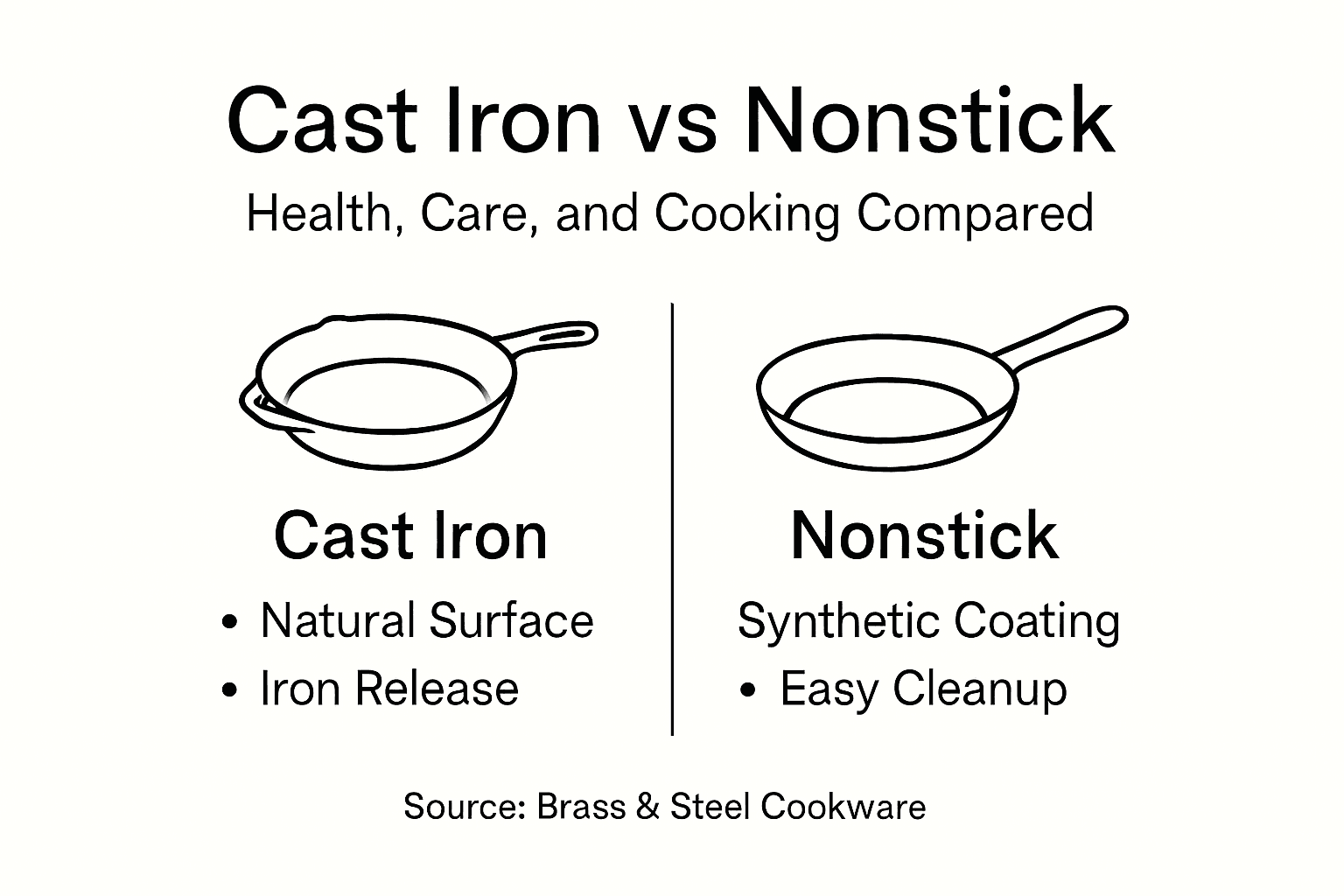 Cast Iron vs Nonstick

Health, Care, and Cooking Compared

Cast Iron

• Natural Surface
• Iron Release

Nonstick

Synthetic Coating
• Easy Cleanup

Source: Brass & Steel Cookware