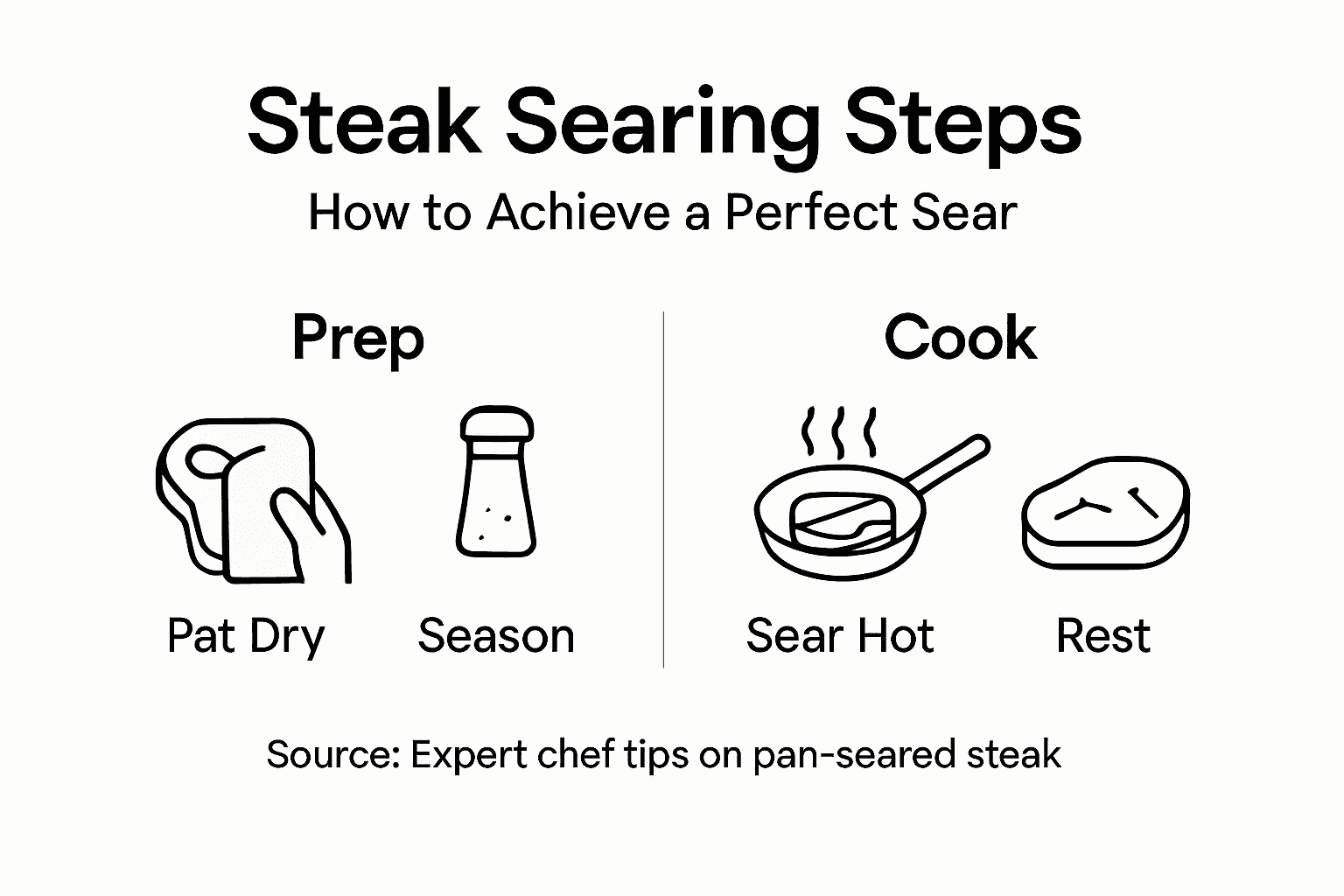 Steak Searing Steps

How to Achieve a Perfect Sear

Prep

Pat Dry

Season

Cook

Sear Hot

Rest

Source: Expert chef tips on pan-seared steak