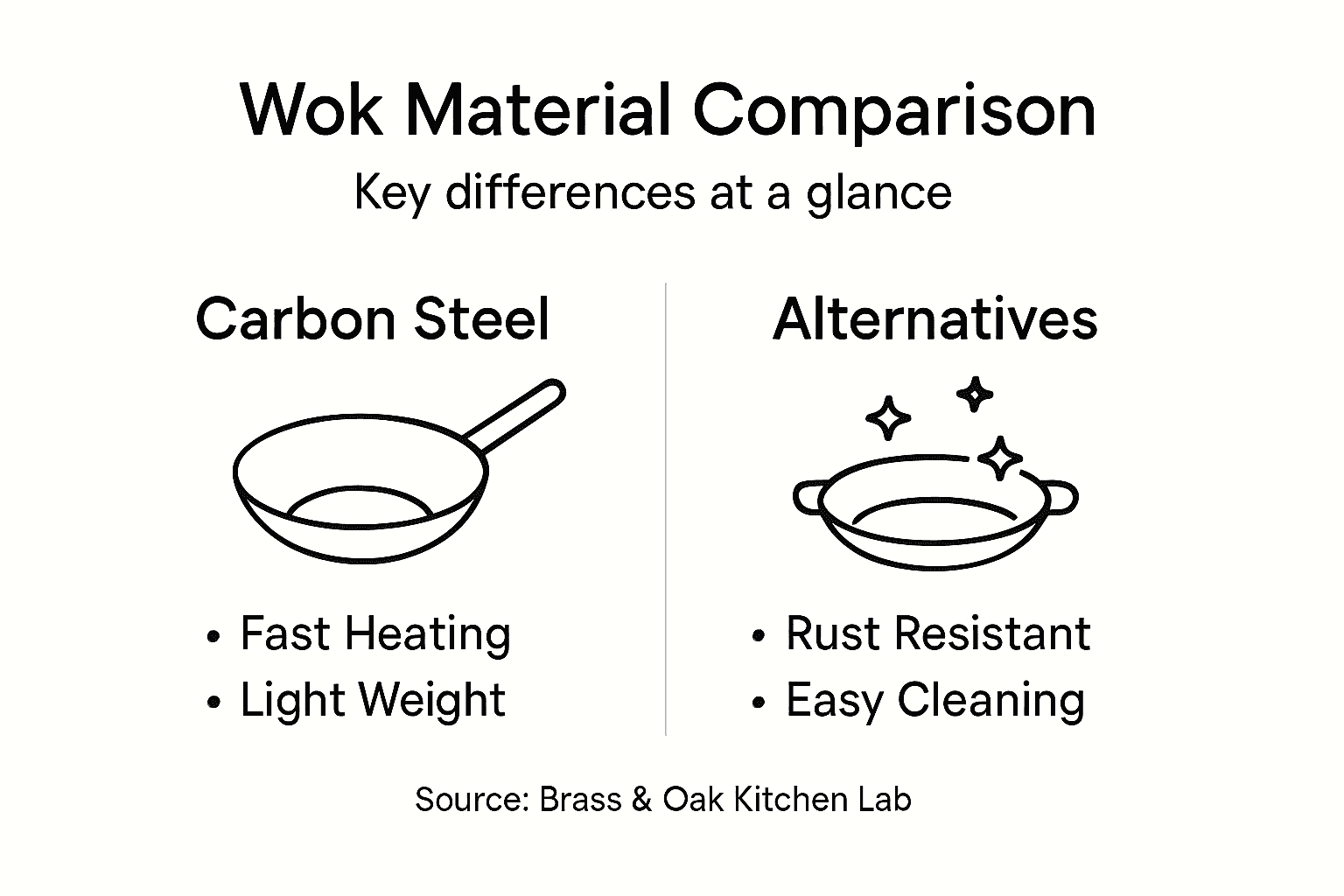 Wok Material Comparison

Key differences at a glance

Carbon Steel

• Fast Heating
• Light Weight

Alternatives

• Rust Resistant
• Easy Cleaning

Source: Brass & Oak Kitchen Lab