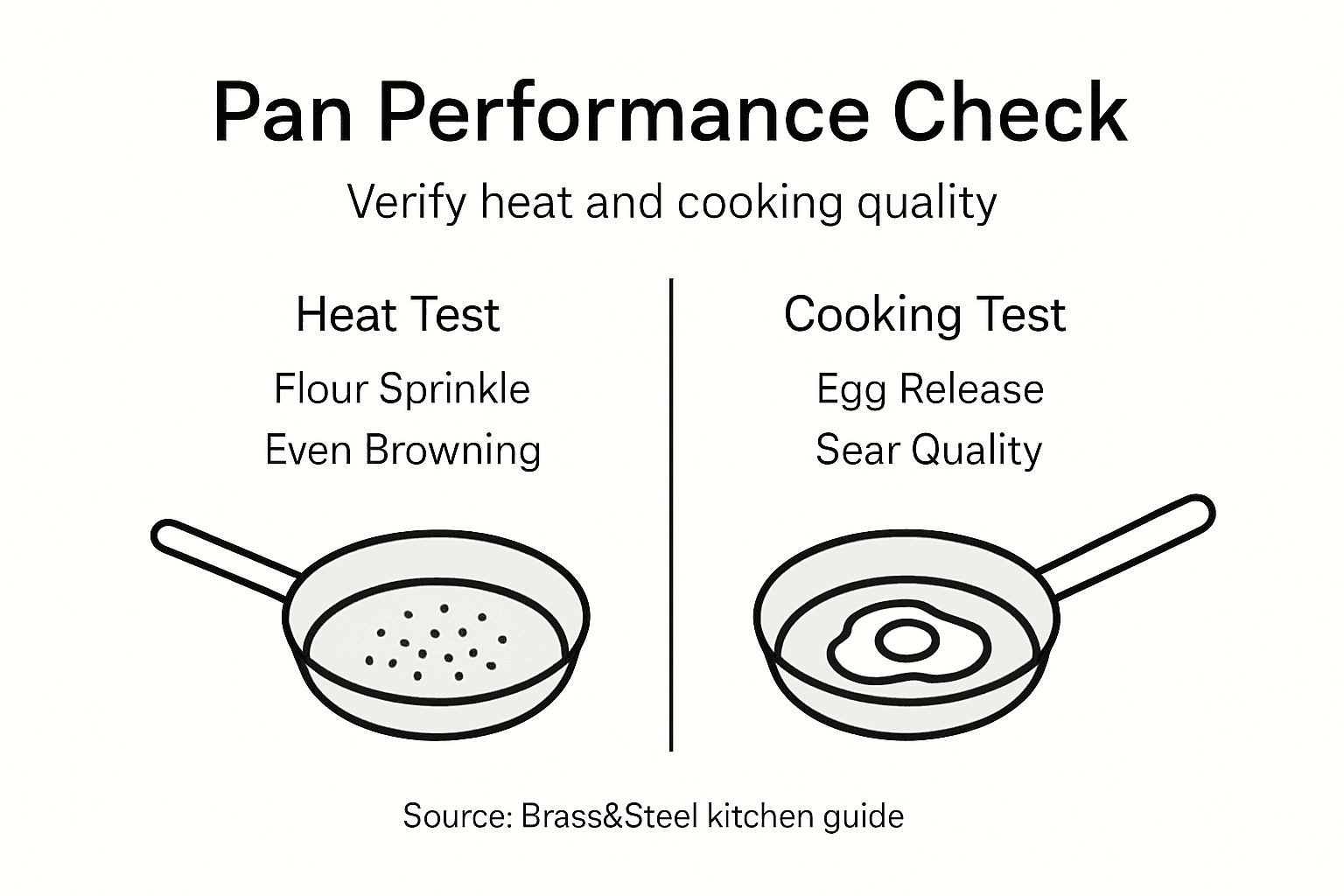 Pan Performance Check

Verify heat and cooking quality

Heat Test

Flour Sprinkle

Even Browning

Cooking Test

Egg Release

Sear Quality

Source: Brass&Steel kitchen guide