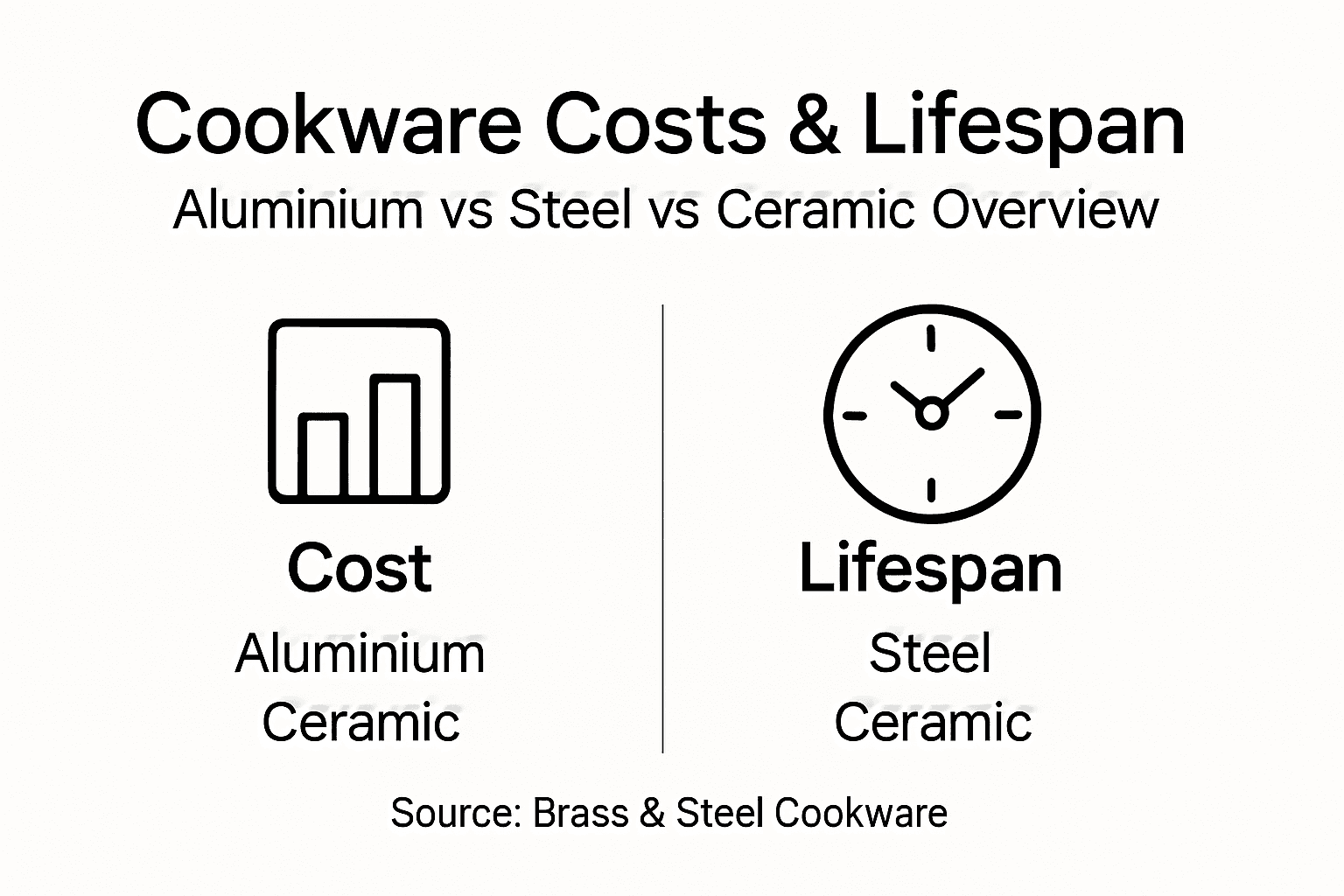 Cookware Costs & Lifespan

Aluminium vs Steel vs Ceramic Overview

Cost

Aluminium

Ceramic

Lifespan

Steel

Ceramic

Source: Brass & Steel Cookware