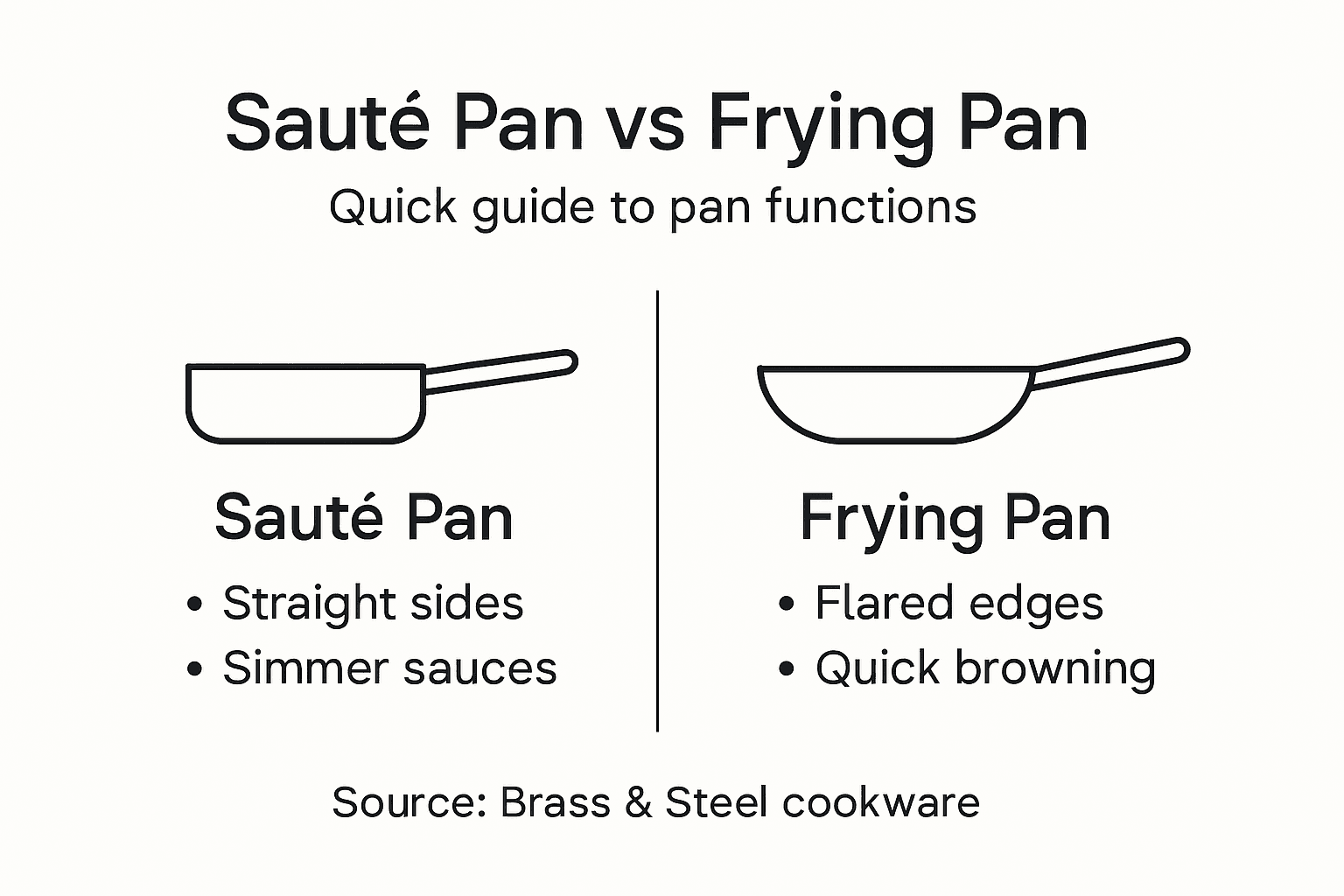 Sauté Pan vs Frying Pan

Quick guide to pan functions

Sauté Pan

• Straight sides
• Simmer sauces

Frying Pan

• Flared edges
• Quick browning

Source: Brass & Steel cookware