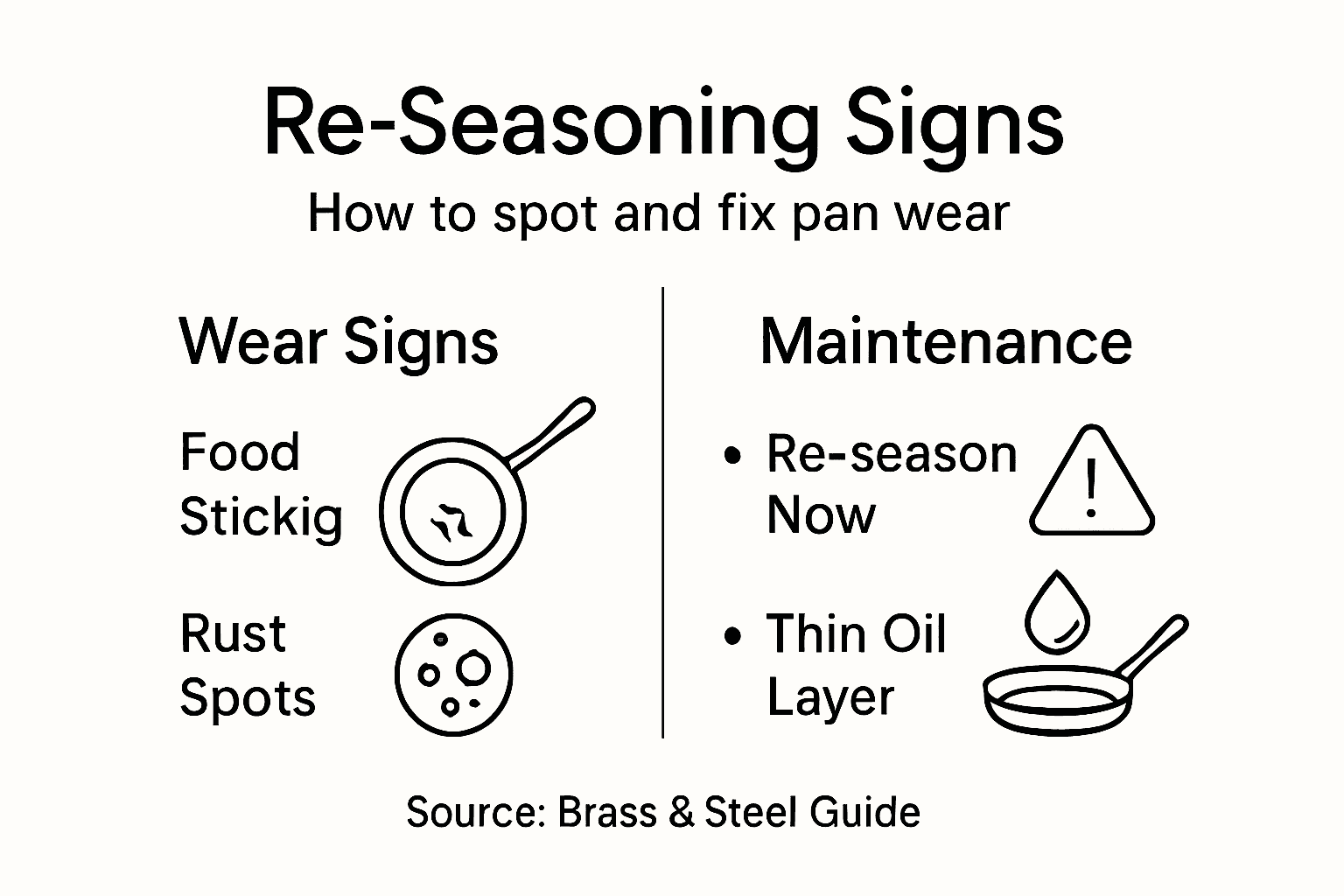 Re-Seasoning Signs

How to spot and fix pan wear

Wear Signs

Food Stickig

Rust Spots

Maintenance

• Re-season Now

• Thin Oil Layer

Source: Brass & Steel Guide