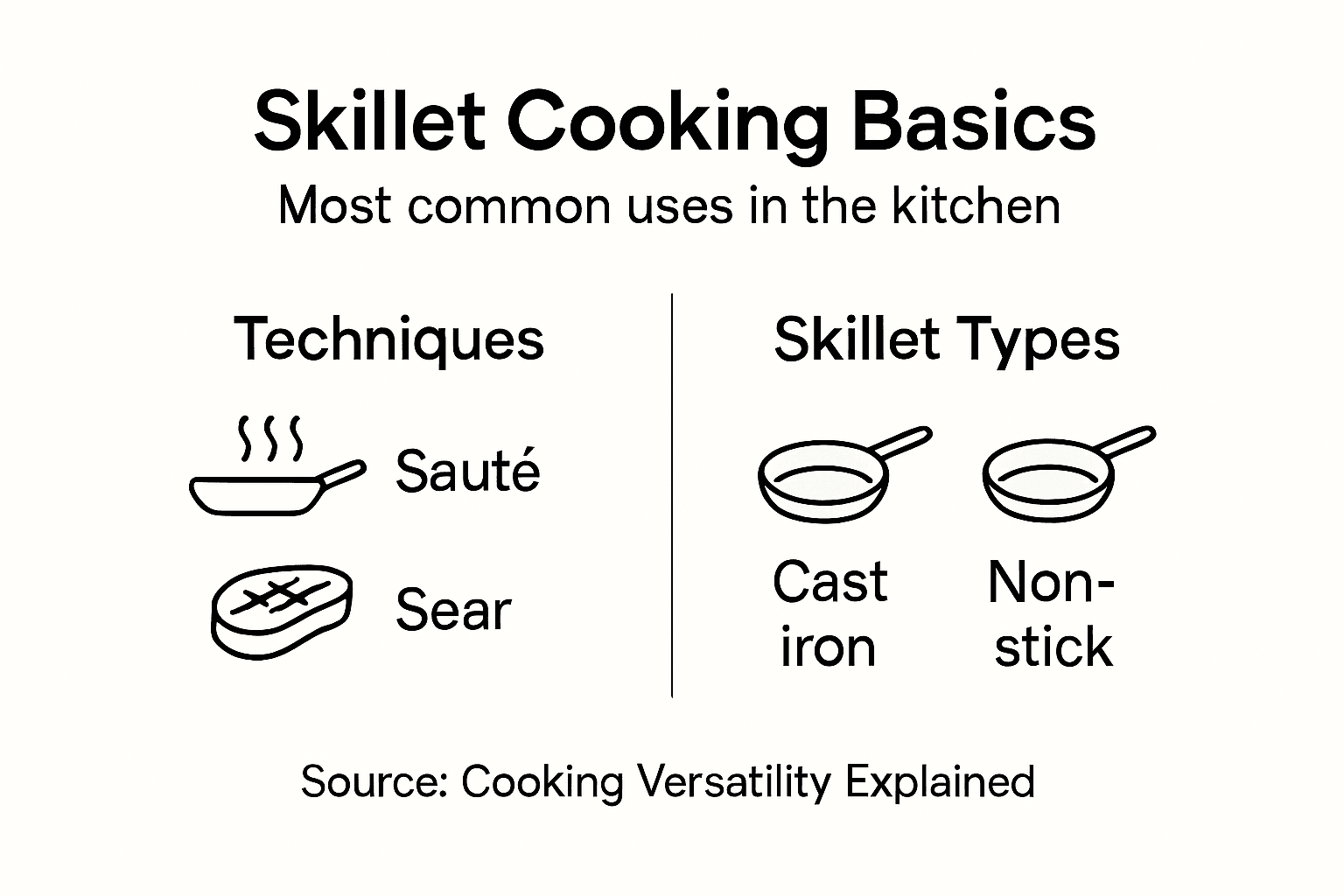 Skillet Cooking Basics

Most common uses in the kitchen

Techniques

Sauté

Sear

Skillet Types

Cast iron

Non-stick

Source: Cooking Versatility Explained