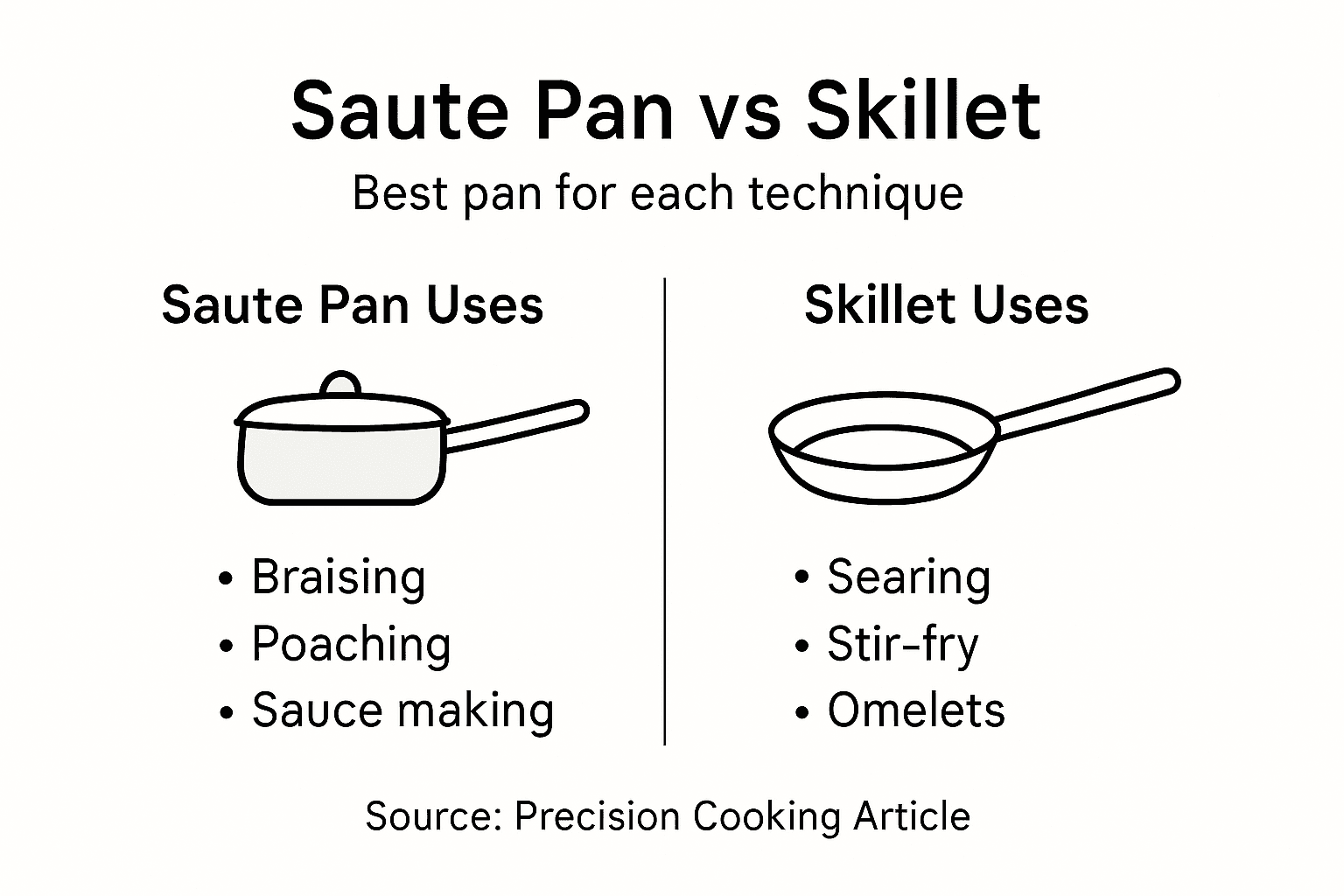 Saute Pan vs Skillet

Best pan for each technique

Saute Pan Uses

• Braising
• Poaching
• Sauce making

Skillet Uses

• Searing
• Stir-fry
• Omelets

Source: Precision Cooking Article