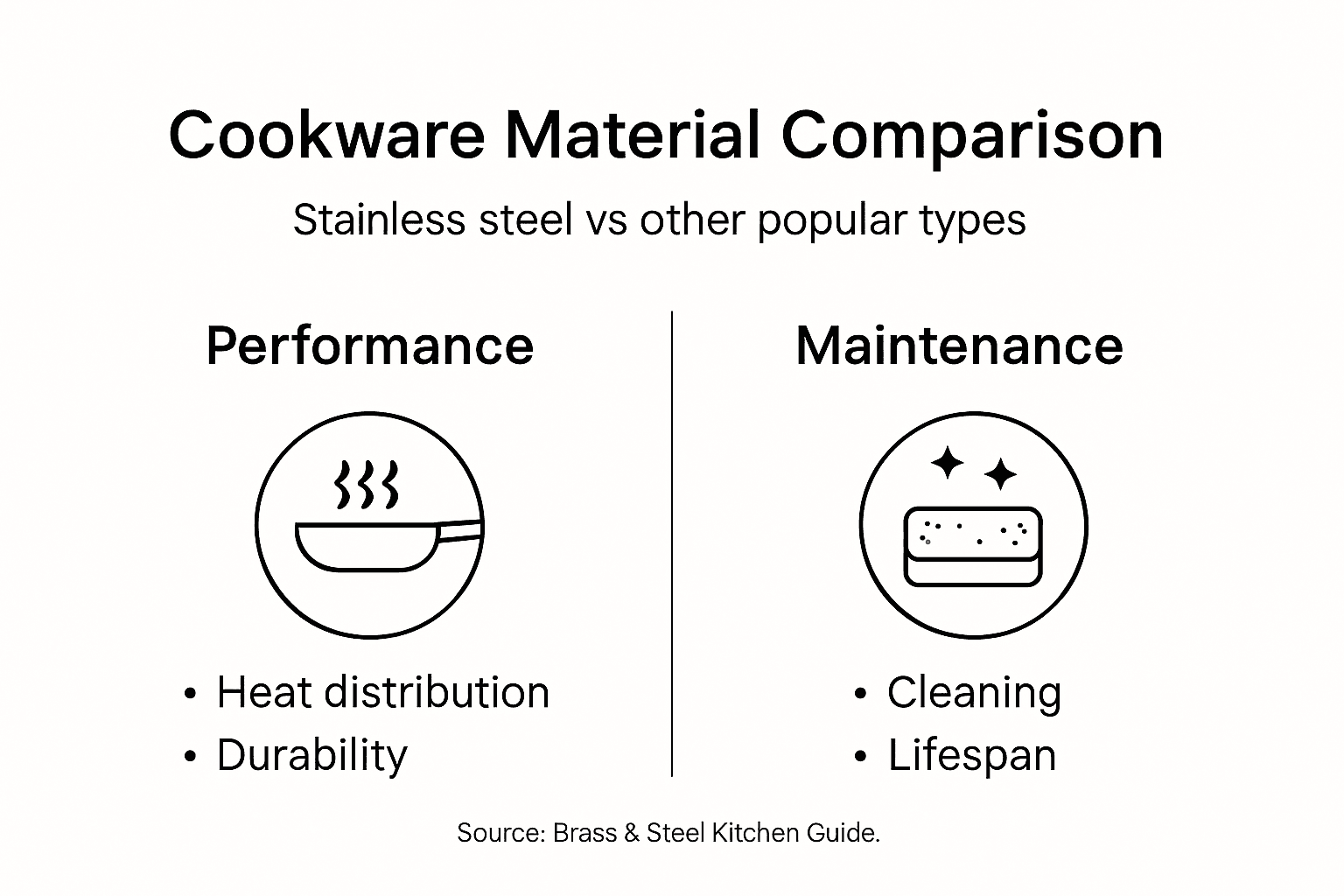 Cookware Material Comparison

Stainless steel vs other popular types

Performance

• Heat distribution
• Durability

Maintenance

• Cleaning
• Lifespan

Source: Brass & Steel Kitchen Guide.