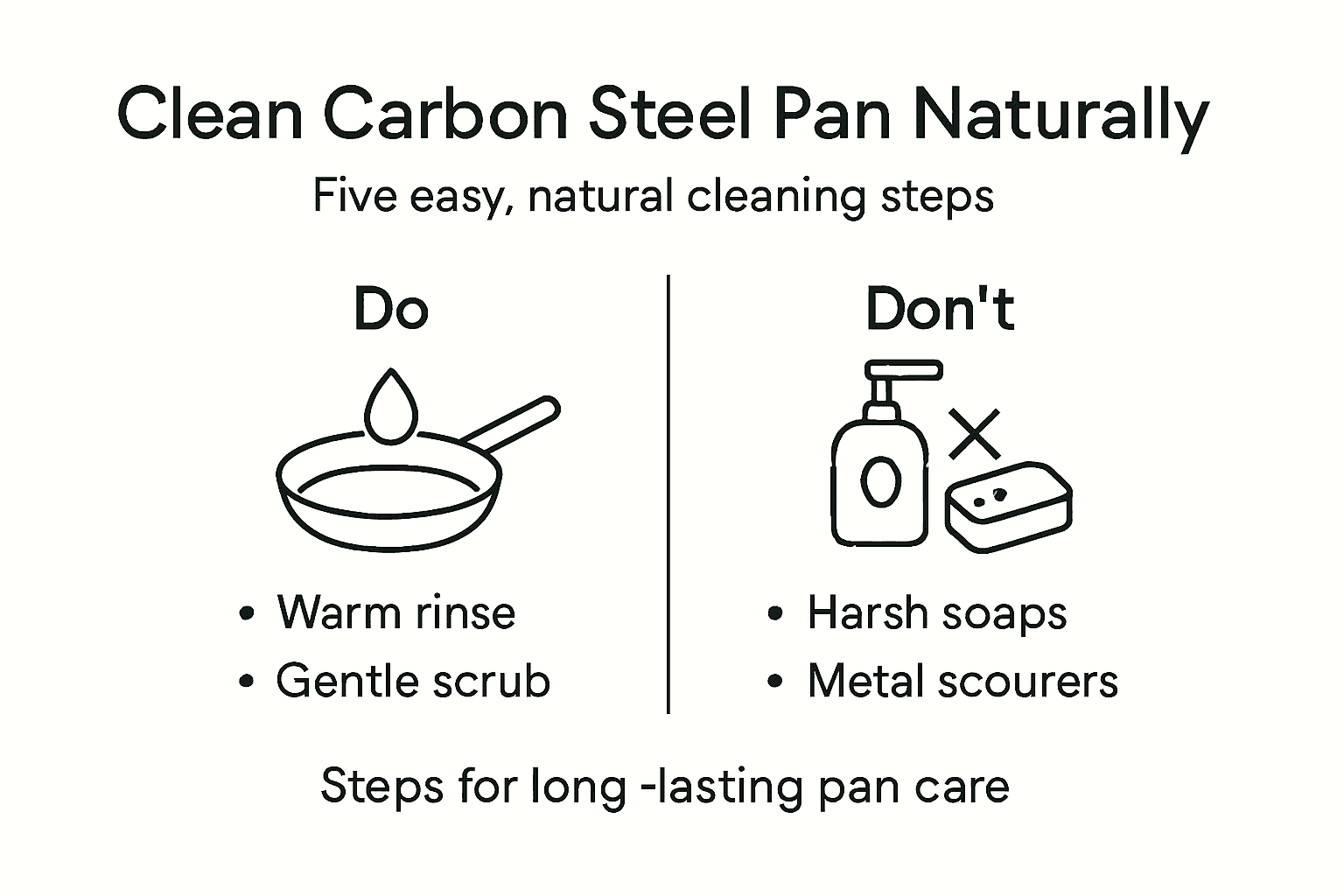 Clean Carbon Steel Pan Naturally

Five easy, natural cleaning steps

Do

• Warm rinse
• Gentle scrub

Don't

• Harsh soaps
• Metal scourers

Steps for long -lasting pan care