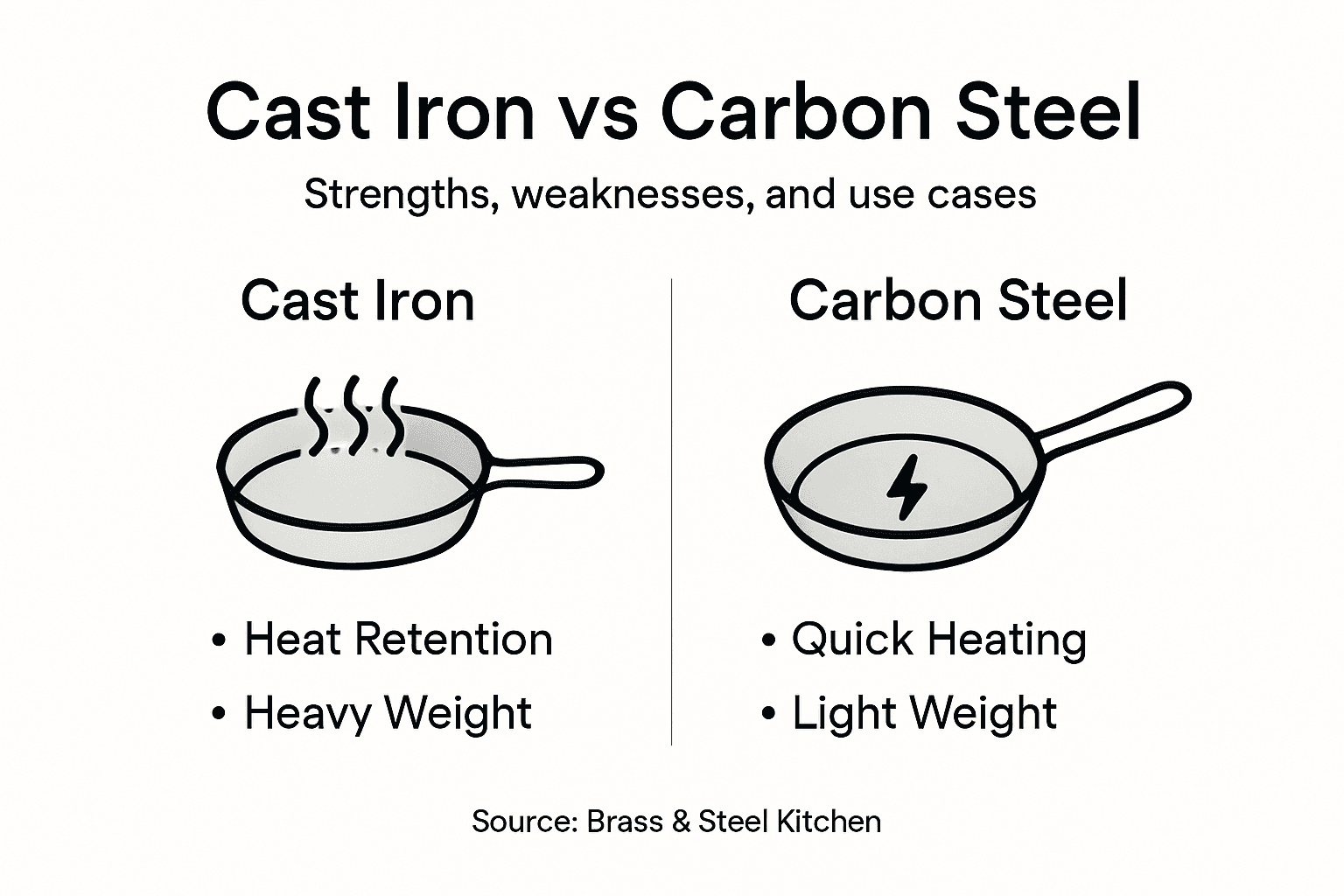 Cast Iron vs Carbon Steel

Strengths, weaknesses, and use cases

Cast Iron

• Heat Retention
• Heavy Weight

Carbon Steel

• Quick Heating
• Light Weight

Source: Brass & Steel Kitchen