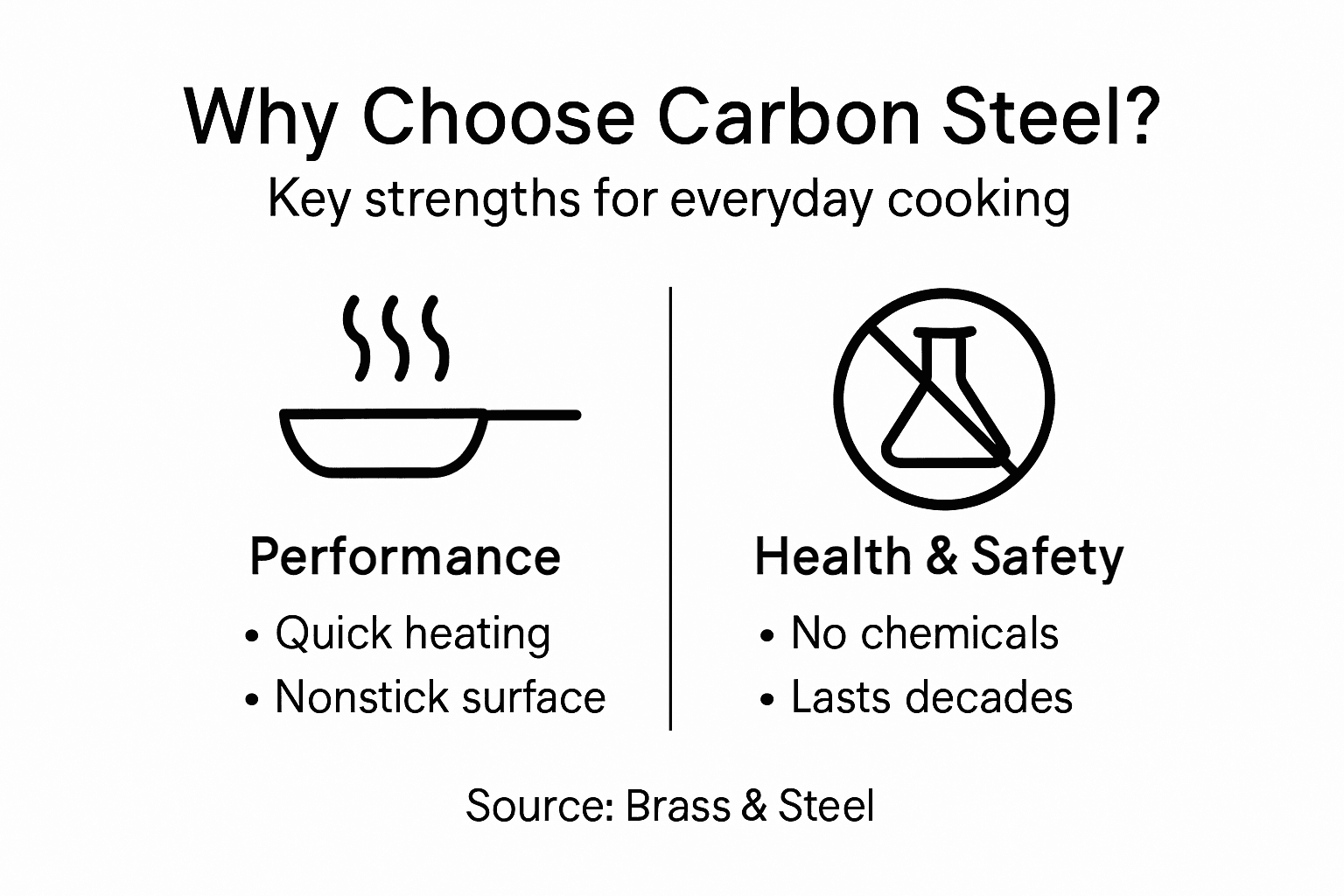 Why Choose Carbon Steel?
Key strengths for everyday cooking

Performance
• Quick heating
• Nonstick surface

Health & Safety
• No chemicals
• Lasts decades

Source: Brass & Steel