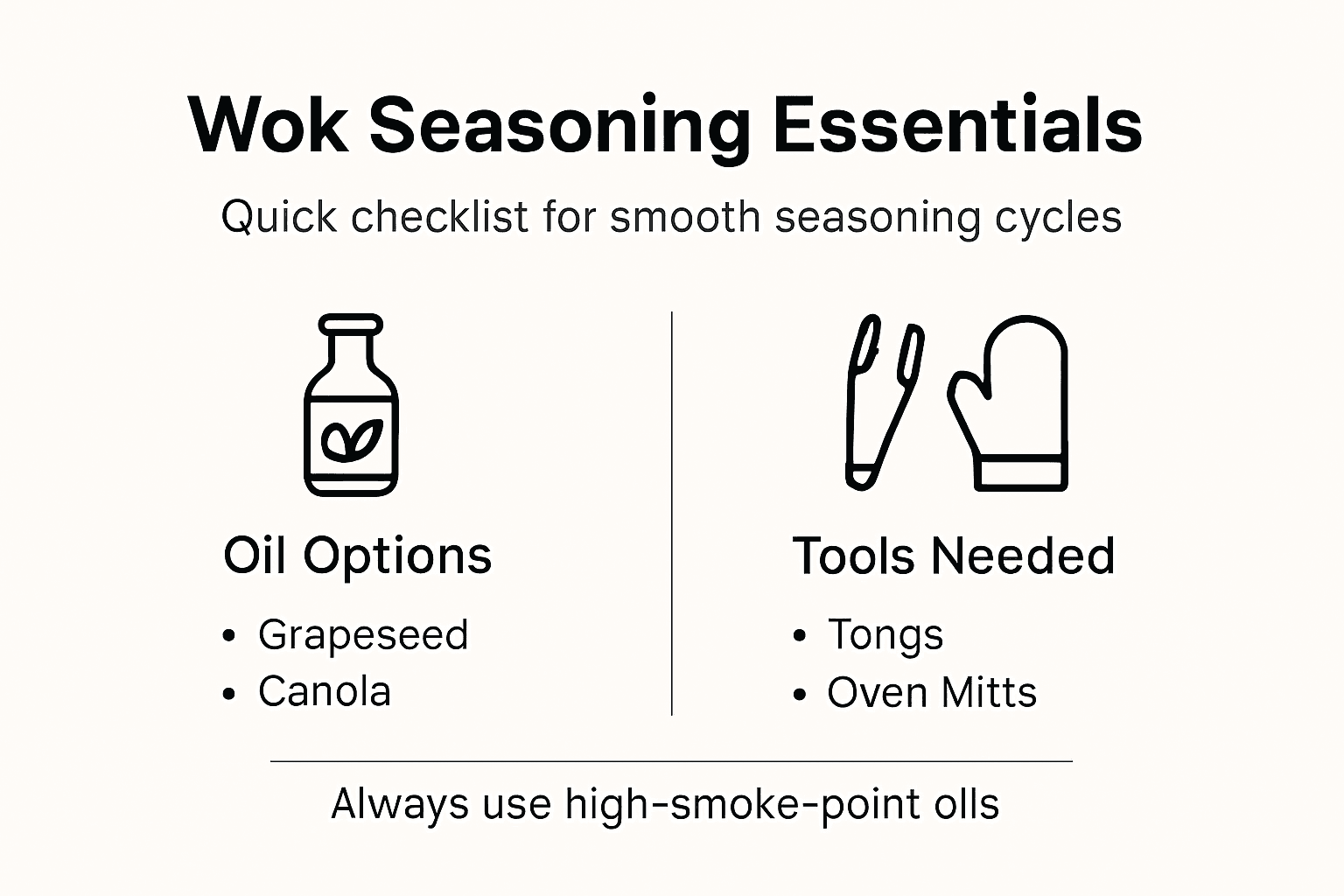 Wok Seasoning Essentials

Quick checklist for smooth seasoning cycles

Oil Options

• Grapeseed
• Canola

Tools Needed

• Tongs
• Oven Mitts

Always use high-smoke-point olls