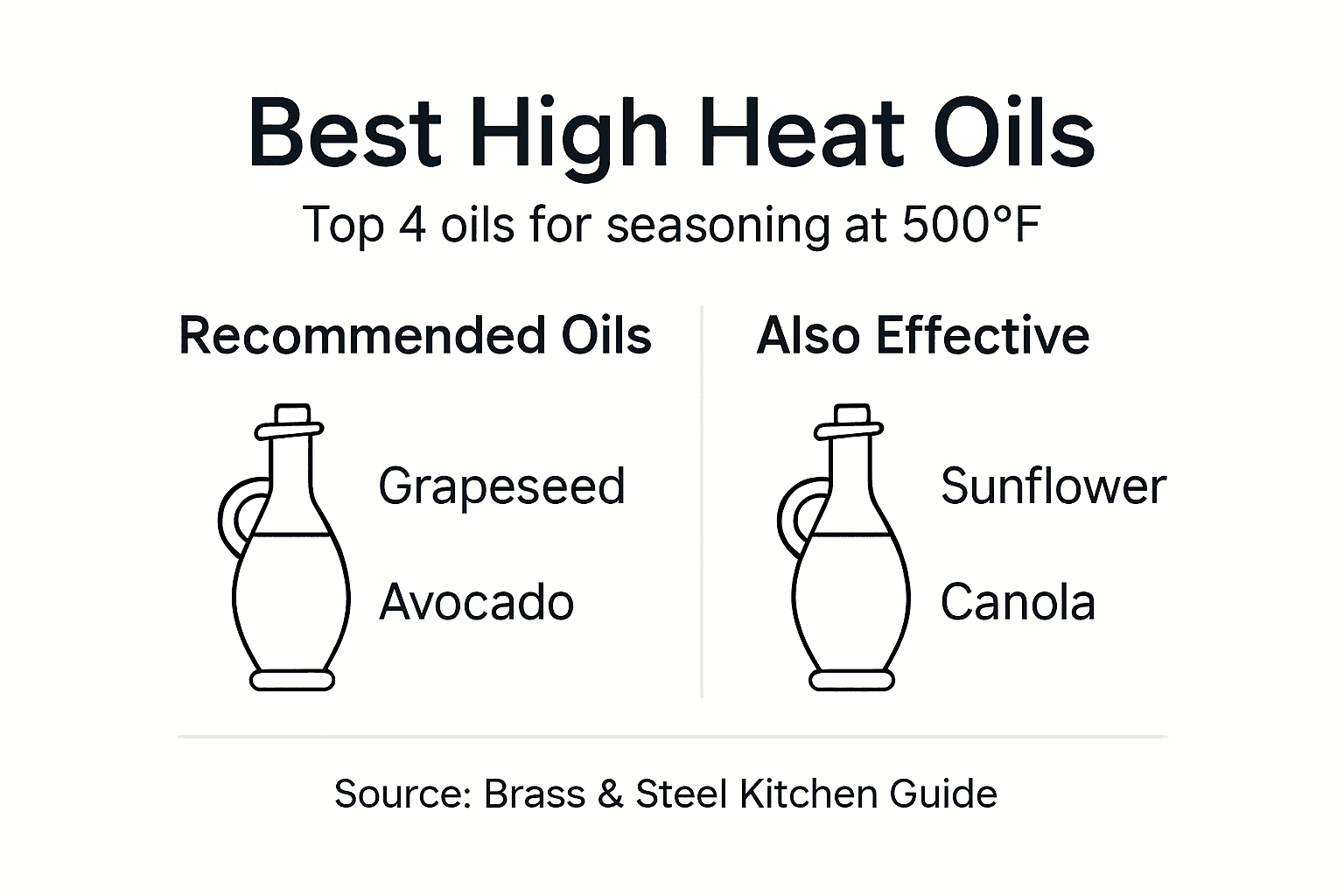 Best High Heat Oils

Top 4 oils for seasoning at 500°F

Recommended Oils

Grapeseed

Avocado

Also Effective

Sunflower

Canola

Source: Brass & Steel Kitchen Guide