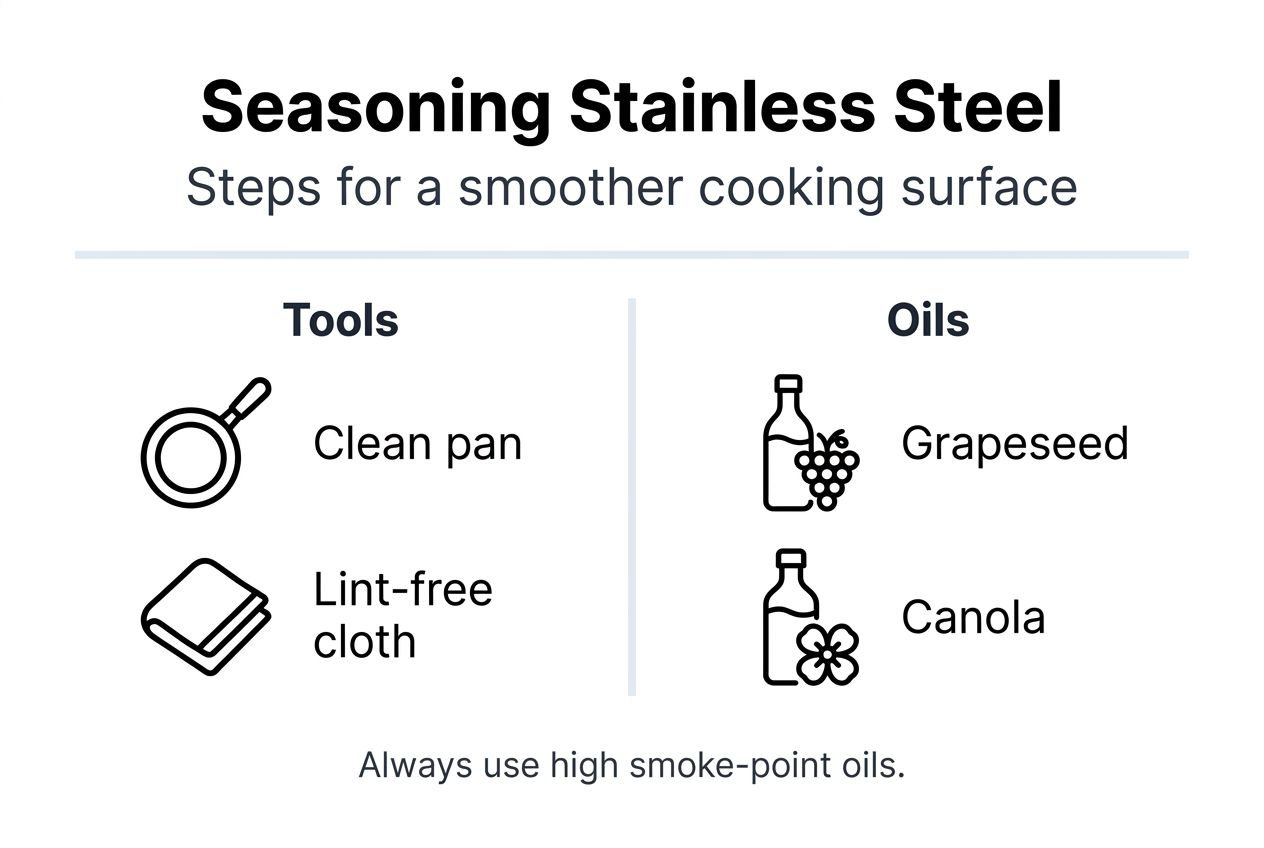 Seasoning Stainless Steel
Steps for a smoother cooking surface

Tools

Clean pan

Lint-free cloth

Oils

Grapeseed

Canola

Always use high smoke-point oils.