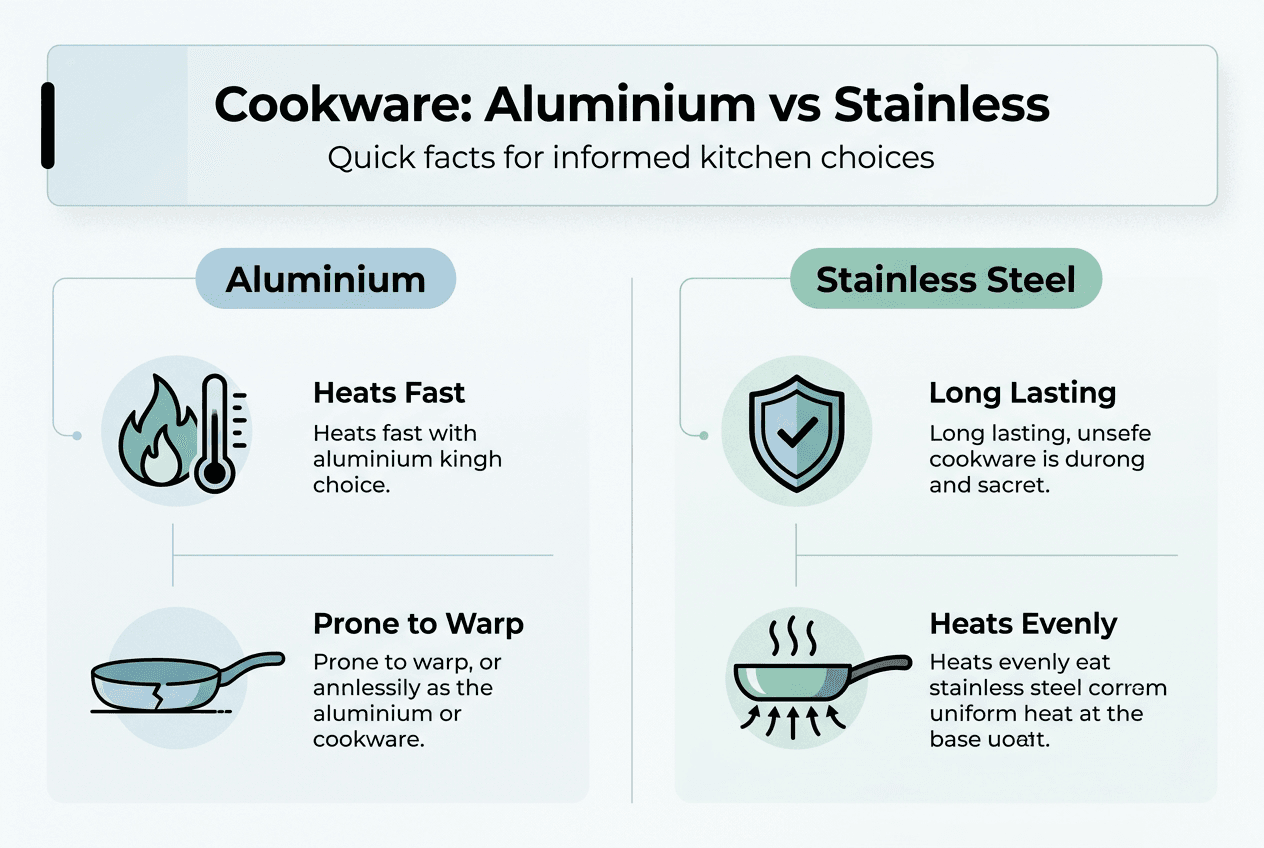 Cookware: Aluminium vs Stainless

Quick facts for informed kitchen choices

Aluminium

Heats Fast

Heats fast with aluminium kingh choice.

Prone to Warp

Prone to warp, or annlessily as the aluminium or cookware.

Stainless Steel

Long Lasting

Long lasting, unsefe cookware is durong and sacret.

Heats Evenly

Heats evenly eat stainless steel correm uniform heat at the base uoatt.