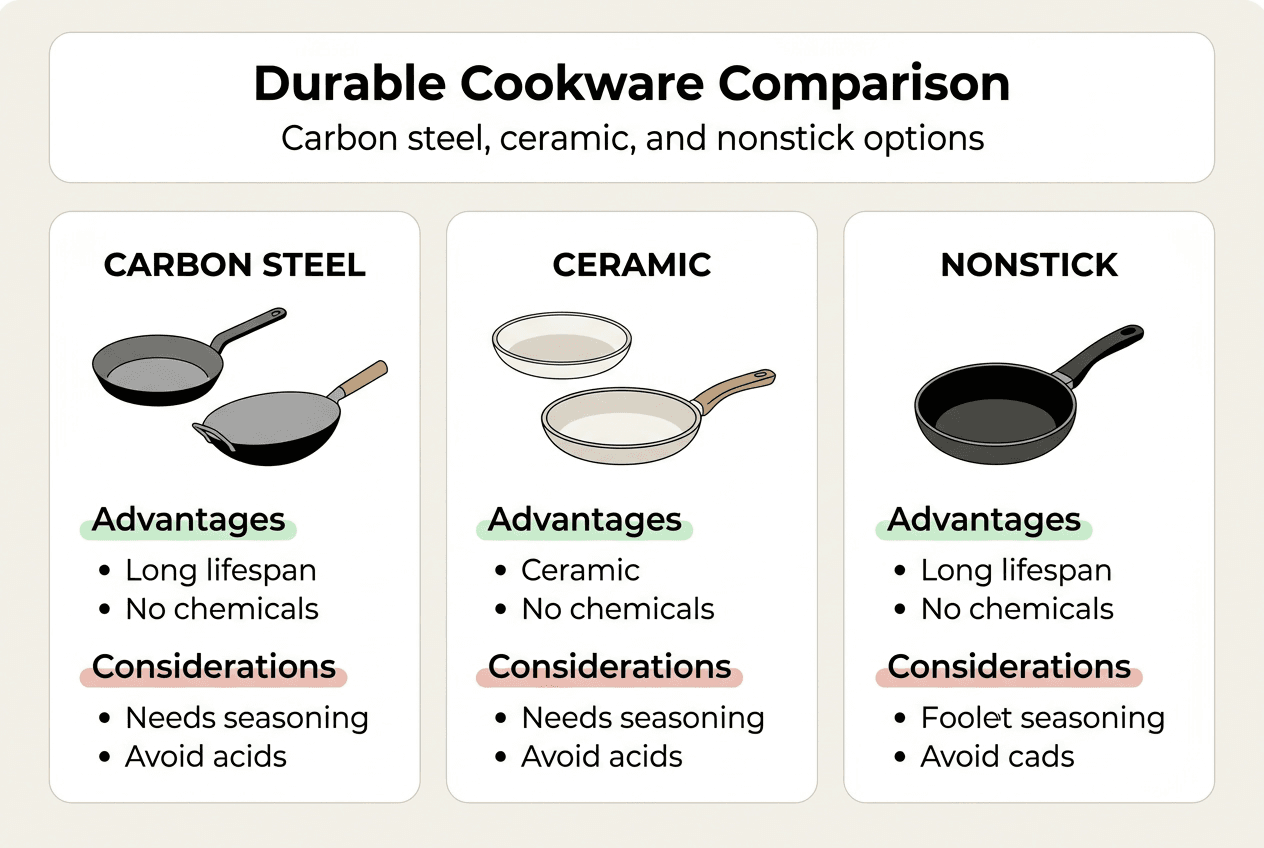 Durable Cookware Comparison

Carbon steel, ceramic, and nonstick options

CARBON STEEL

Advantages
• Long lifespan
• No chemicals

Considerations
• Needs seasoning
• Avoid acids

CERAMIC

Advantages
• Ceramic
• No chemicals

Considerations
• Needs seasoning
• Avoid acids

NONSTICK

Advantages
• Long lifespan
• No chemicals

Considerations
• Foolet seasoning
• Avoid cads