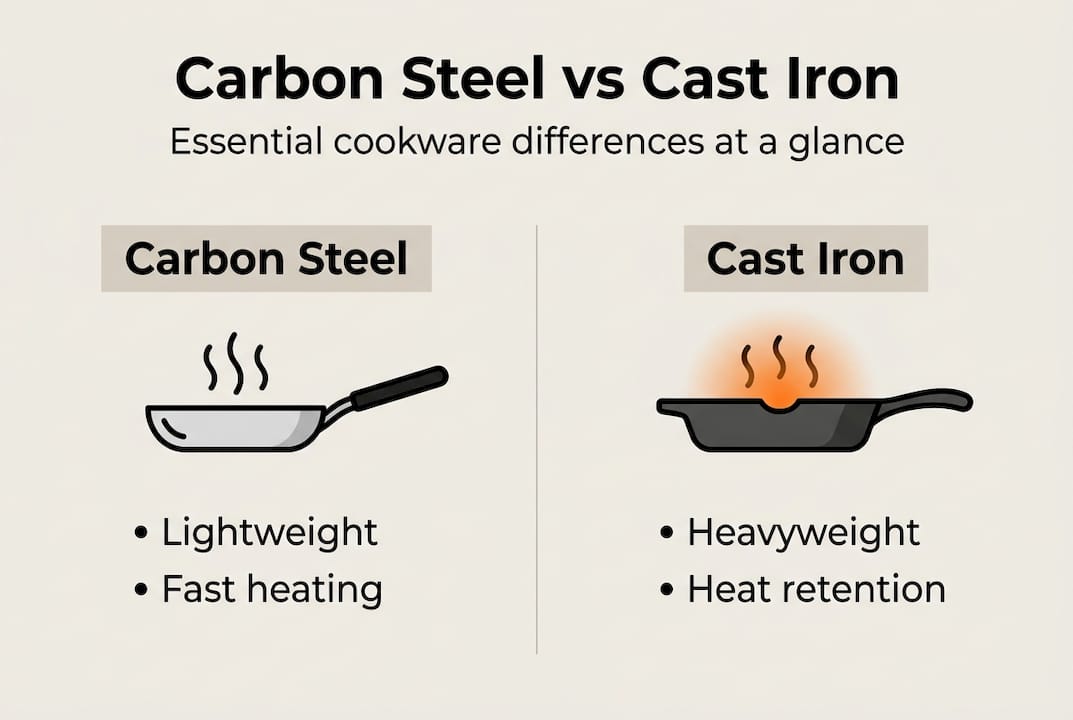 Carbon Steel vs Cast Iron

Essential cookware differences at a glance

Carbon Steel

• Lightweight
• Fast heating

Cast Iron

• Heavyweight
• Heat retention