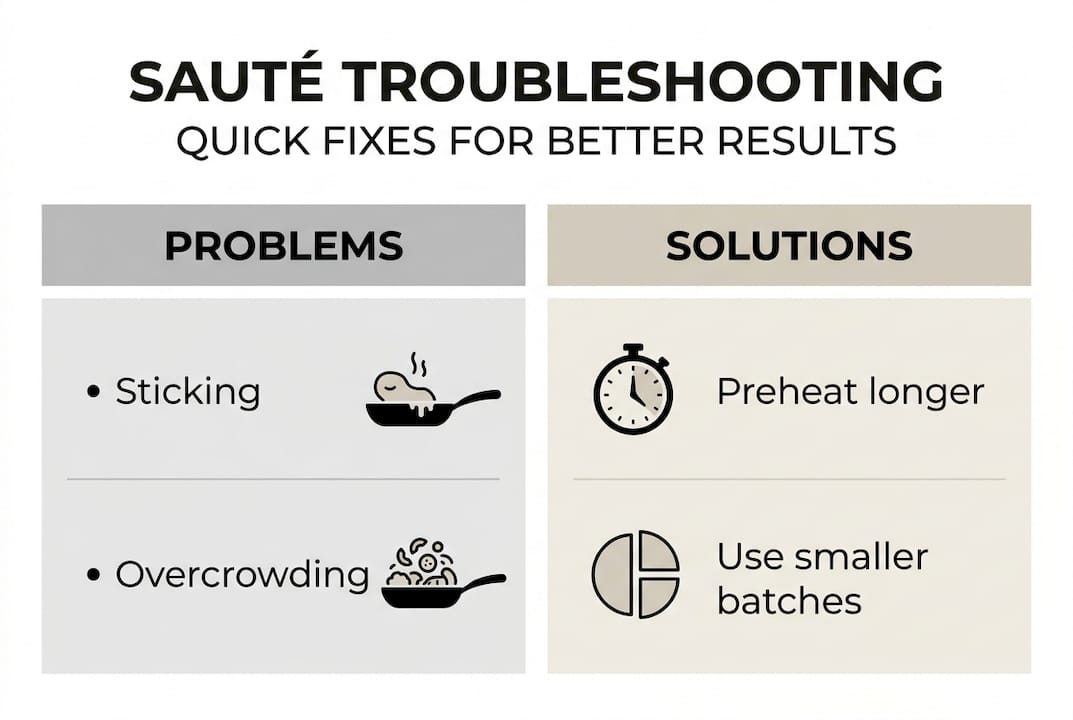 SAUTÉ TROUBLESHOOTING
QUICK FIXES FOR BETTER RESULTS

| PROBLEMS | SOLUTIONS |
|---|---|
| • Sticking | Preheat longer |
| • Overcrowding | Use smaller batches |