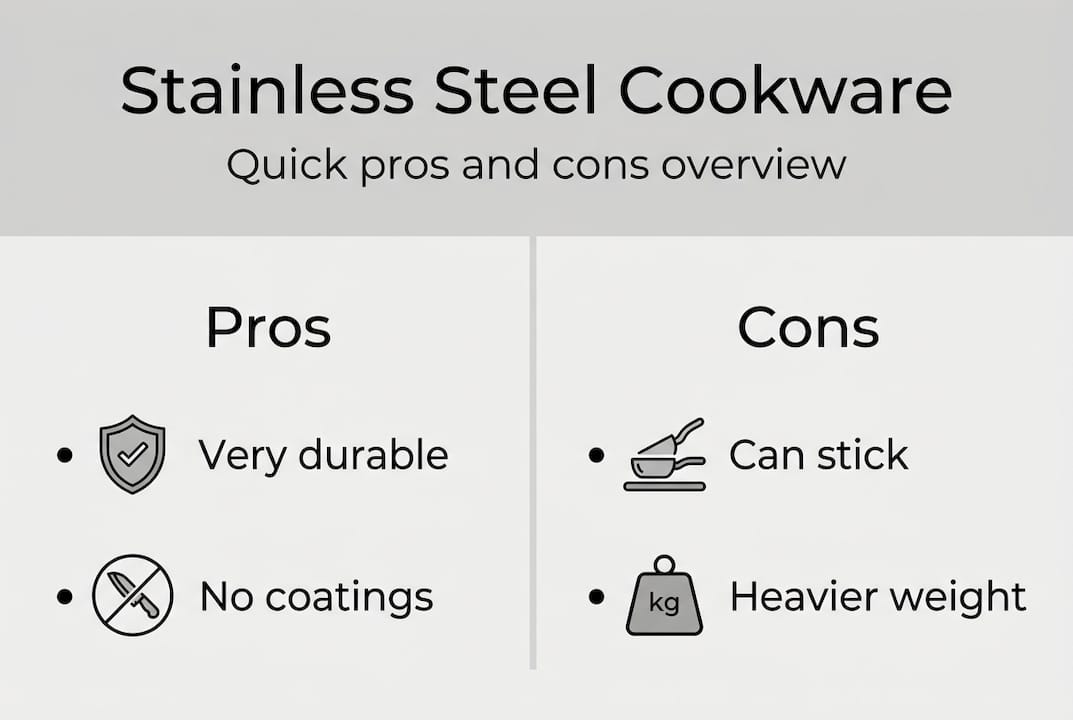 Stainless Steel Cookware

Quick pros and cons overview

Pros

- Very durable
- No coatings

Cons

- Can stick
- kg Heavier weight