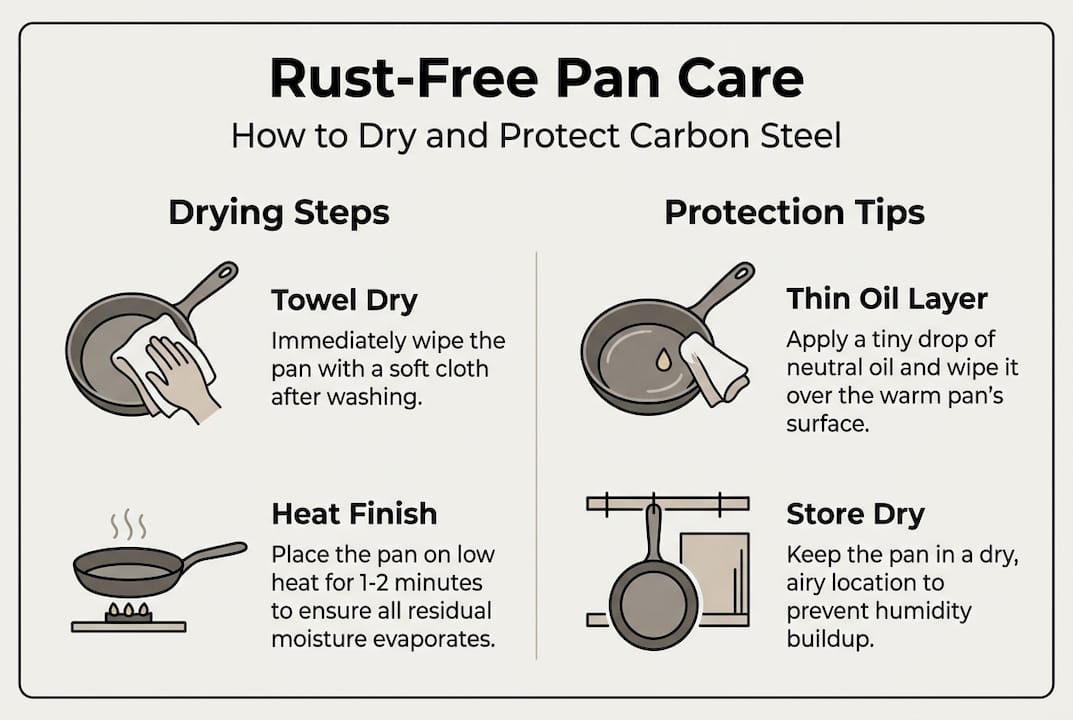 Rust-Free Pan Care

How to Dry and Protect Carbon Steel

Drying Steps

Towel Dry

Immediately wipe the pan with a soft cloth after washing.

Heat Finish

Place the pan on low heat for 1-2 minutes to ensure all residual moisture evaporates.

Protection Tips

Thin Oil Layer

Apply a tiny drop of neutral oil and wipe it over the warm pan's surface.

Store Dry

Keep the pan in a dry, airy location to prevent humidity buildup.