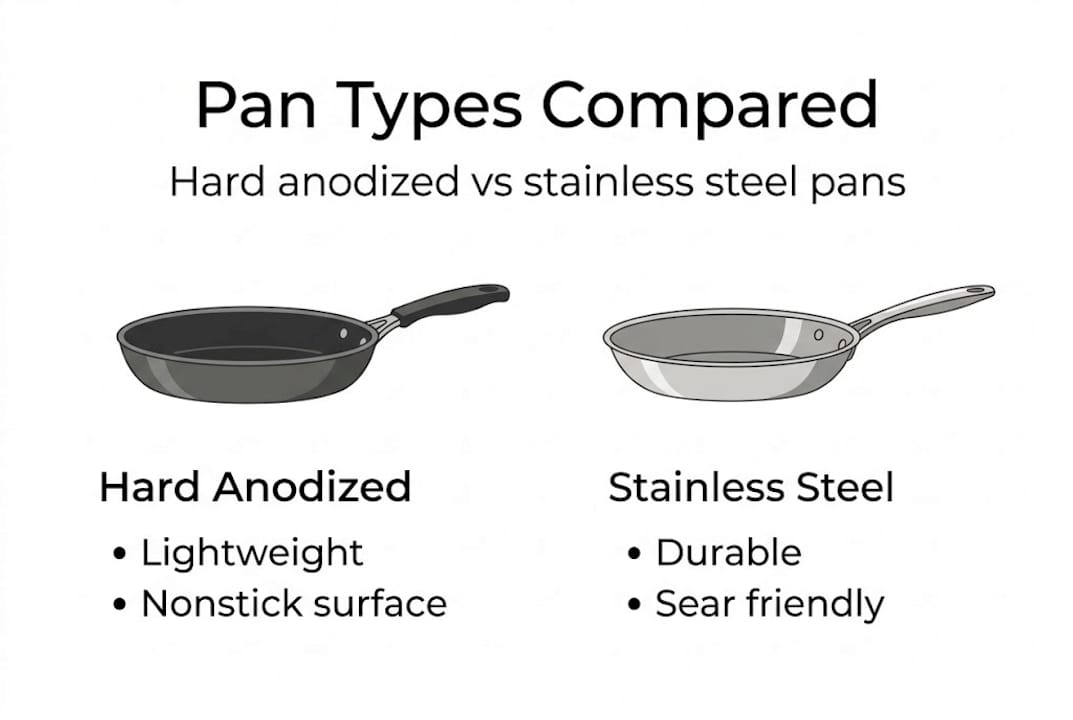 Pan Types Compared

Hard anodized vs stainless steel pans

Hard Anodized
• Lightweight
• Nonstick surface

Stainless Steel
• Durable
• Sear friendly