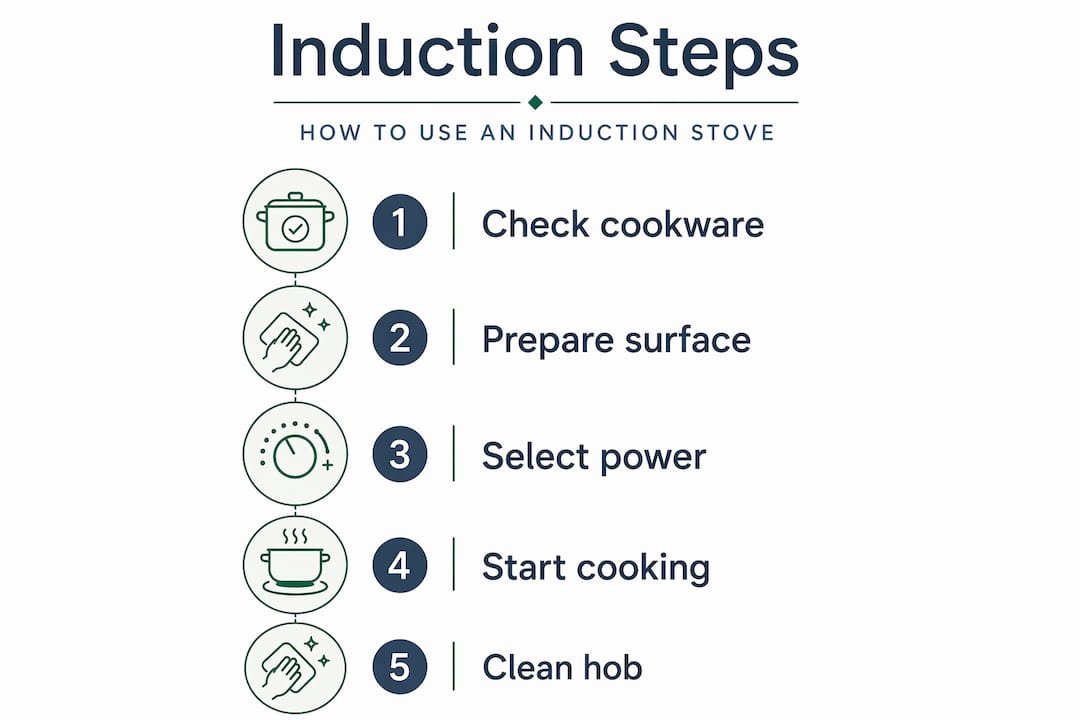 Induction Steps

HOW TO USE AN INDUCTION STOVE

1 Check cookware

2 Prepare surface

3 Select power

4 Start cooking

5 Clean hob