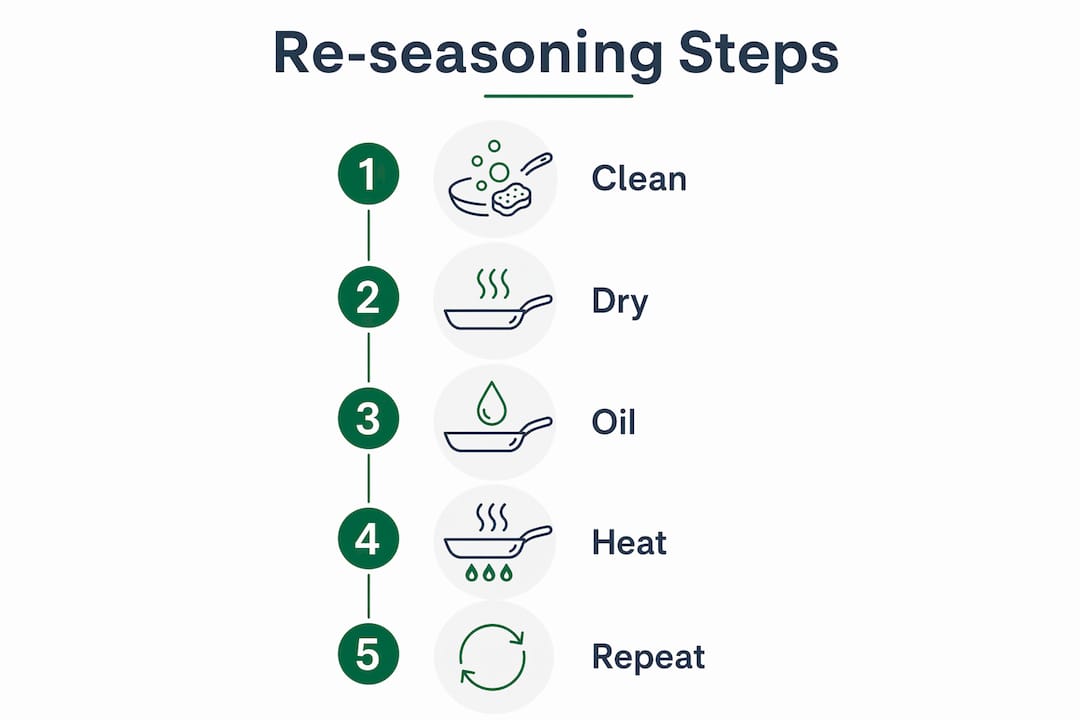 Re-seasoning Steps

1 Clean

2 Dry

3 Oil

4 Heat

5 Repeat