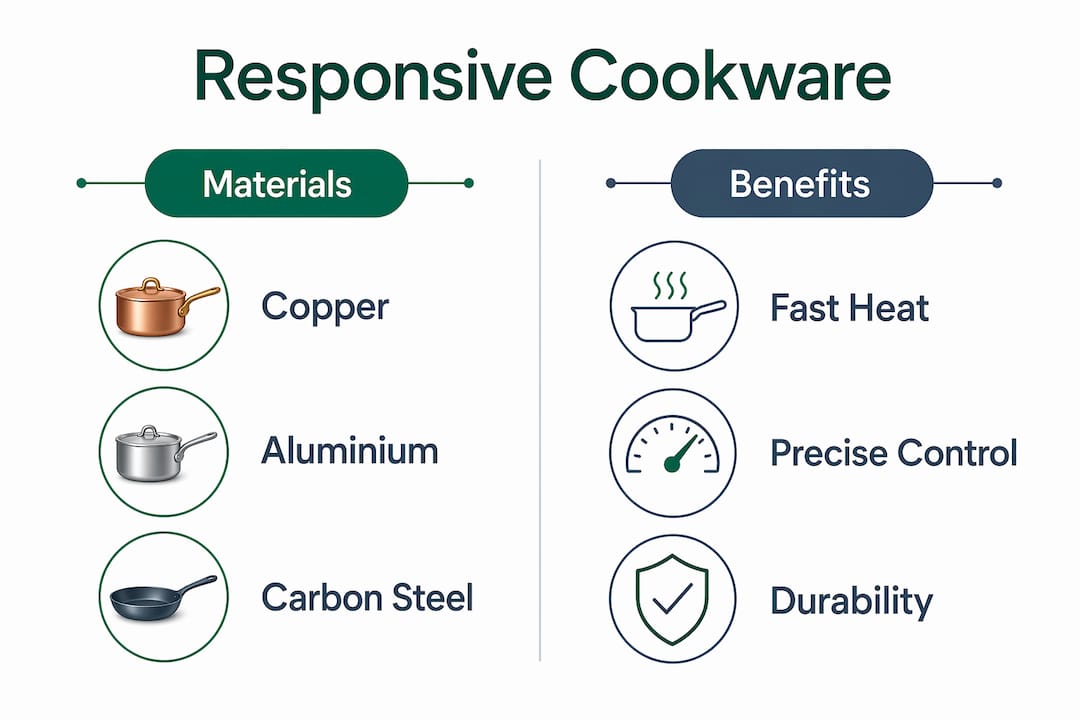 Responsive Cookware

Materials

Copper

Aluminium

Carbon Steel

Benefits

Fast Heat

Precise Control

Durability