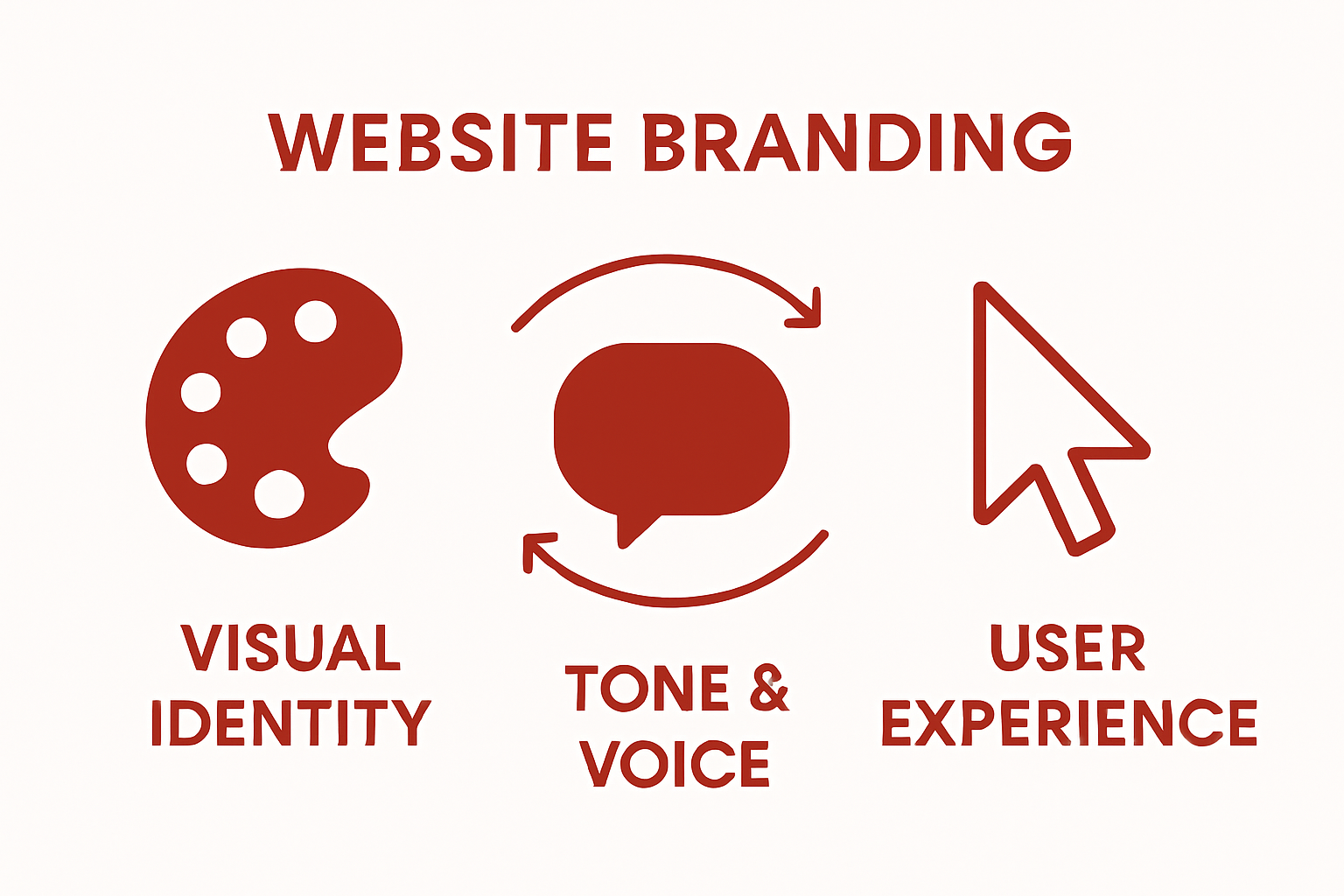 WEBSITE BRANDING

VISUAL IDENTITY

TONE & VOICE

USER EXPERIENCE