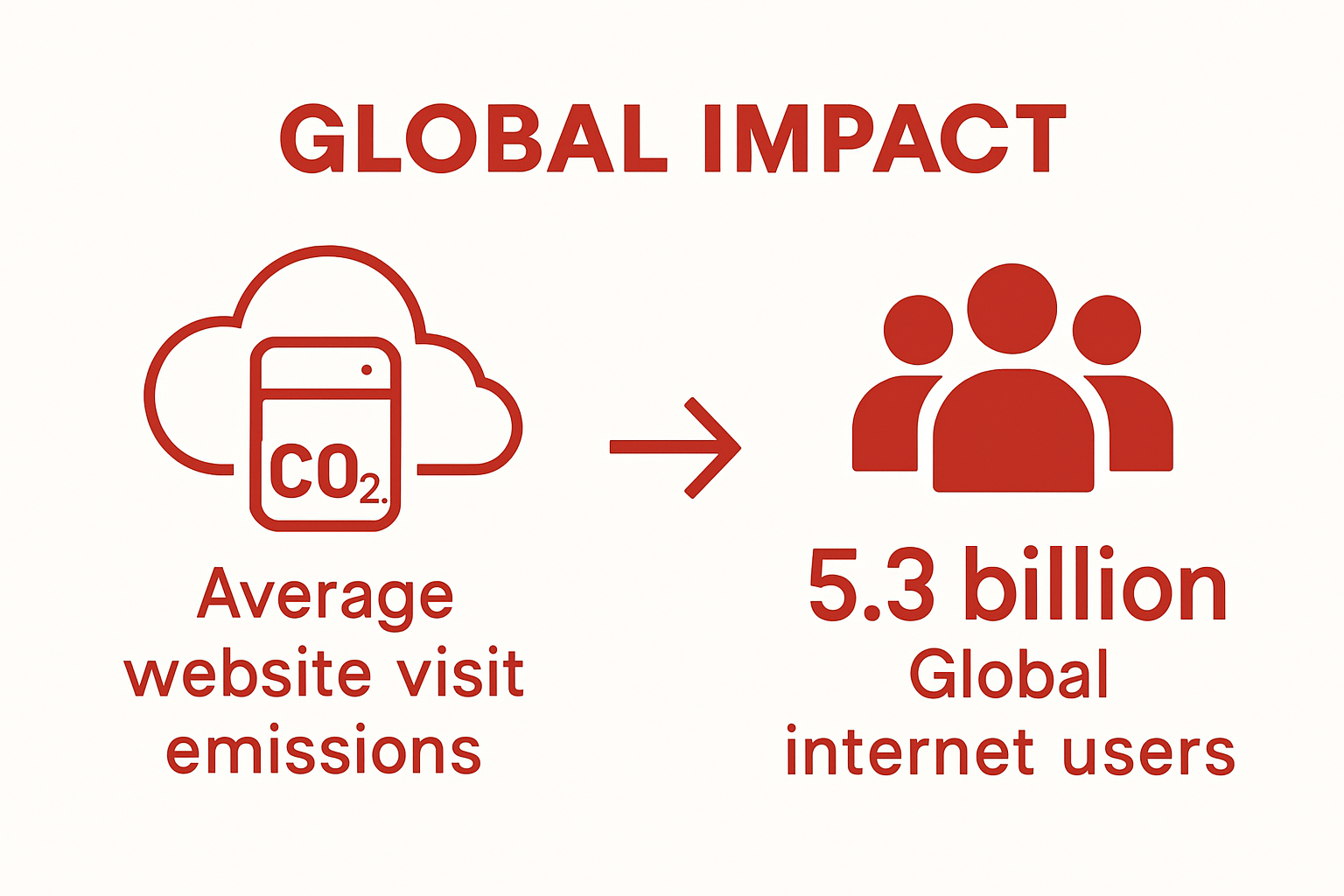 GLOBAL IMPACT

$CO_2$

Average website visit emissions

5.3 billion
Global internet users