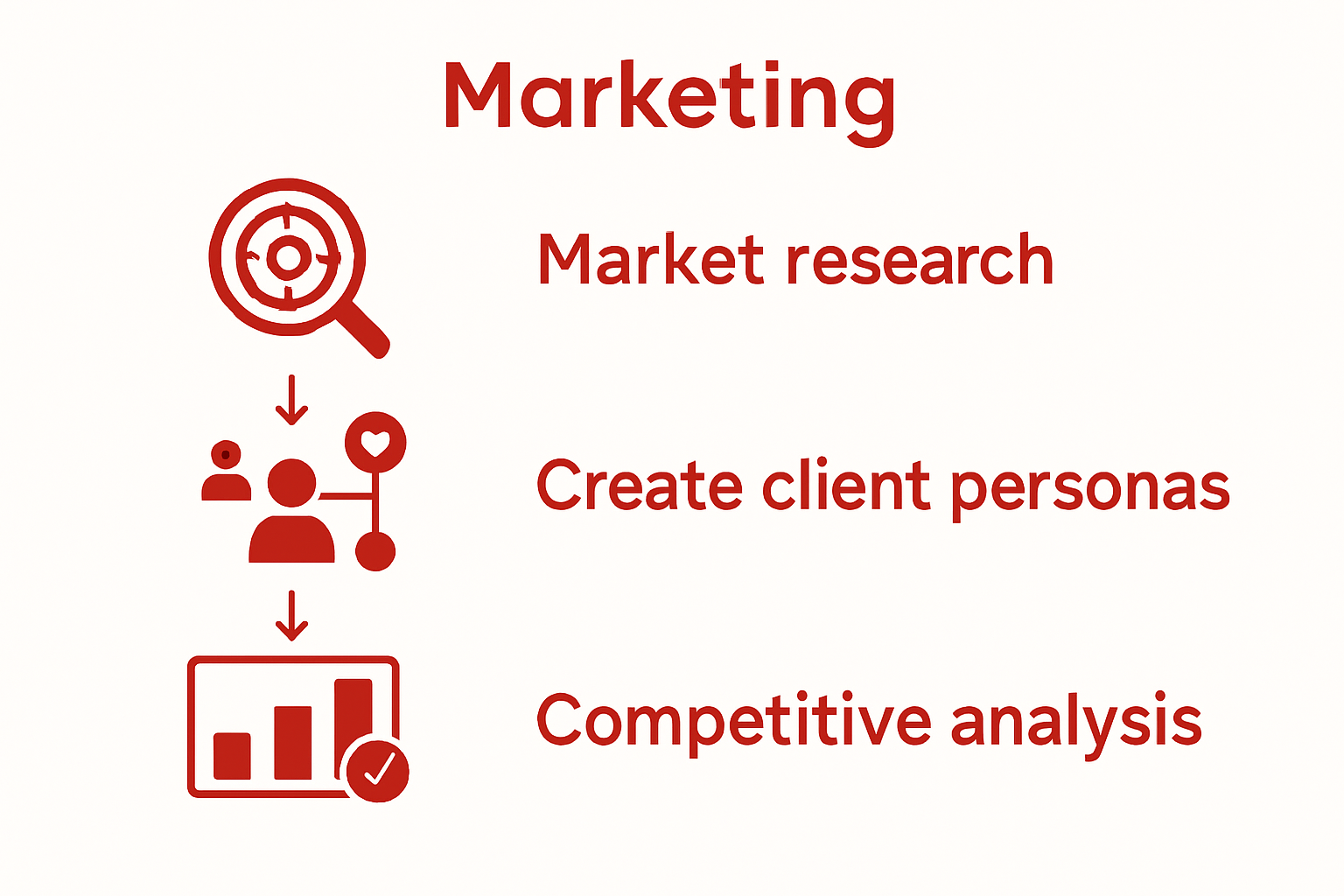 Marketing

Market research

Create client personas

Competitive analysis