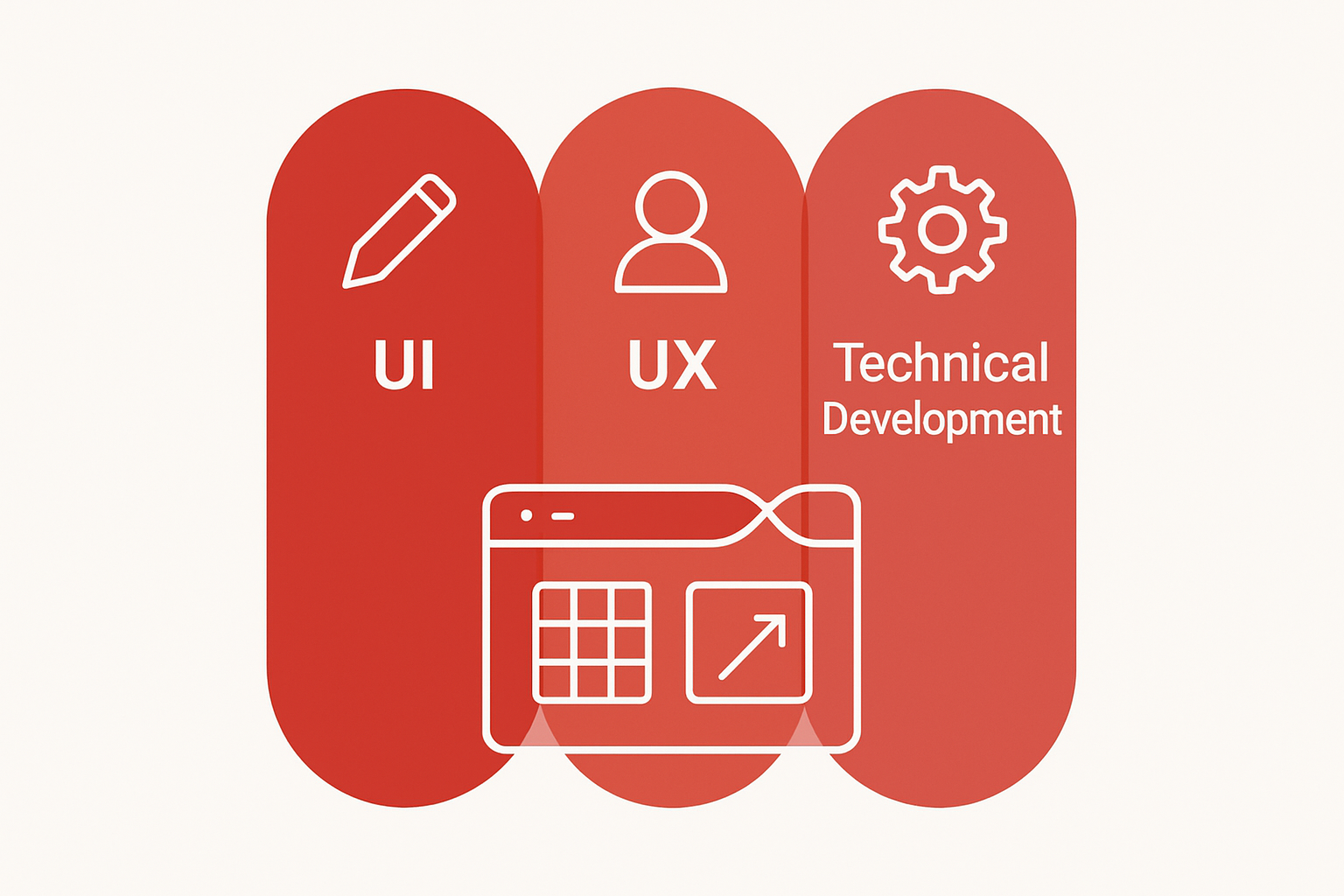 UI

UX

Technical Development